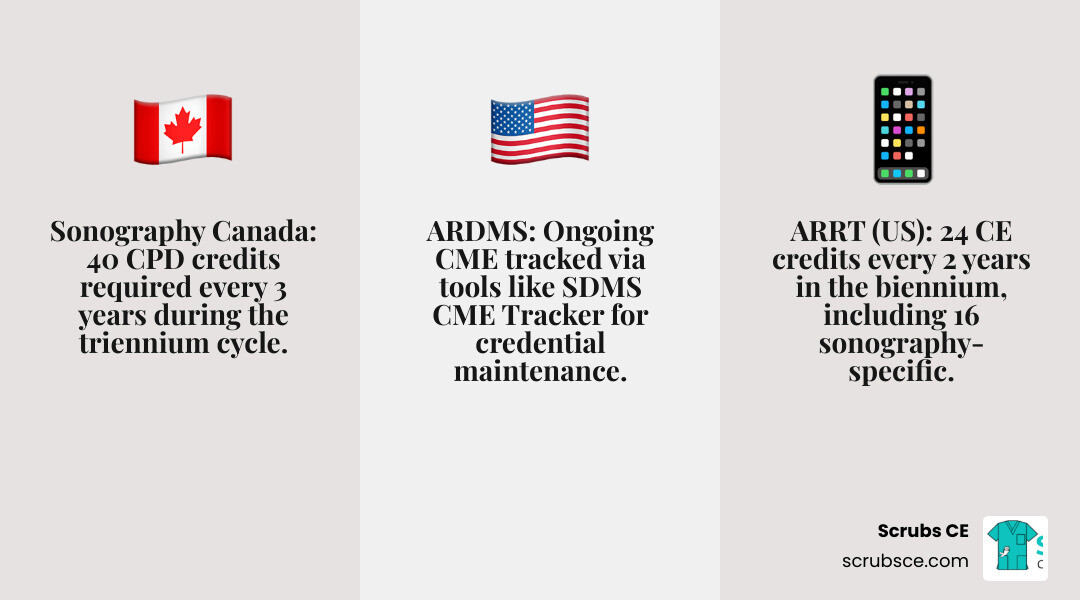 Sonography Canada: 40 CPD credits required every 3 years during the triennium cycle.

ARDMS: Ongoing CME tracked via tools like SDMS CME Tracker for credential maintenance.

ARRT (US): 24 CE credits every 2 years in the biennium, including 16 sonography-specific.

Scrubs CE
scrubsce.com