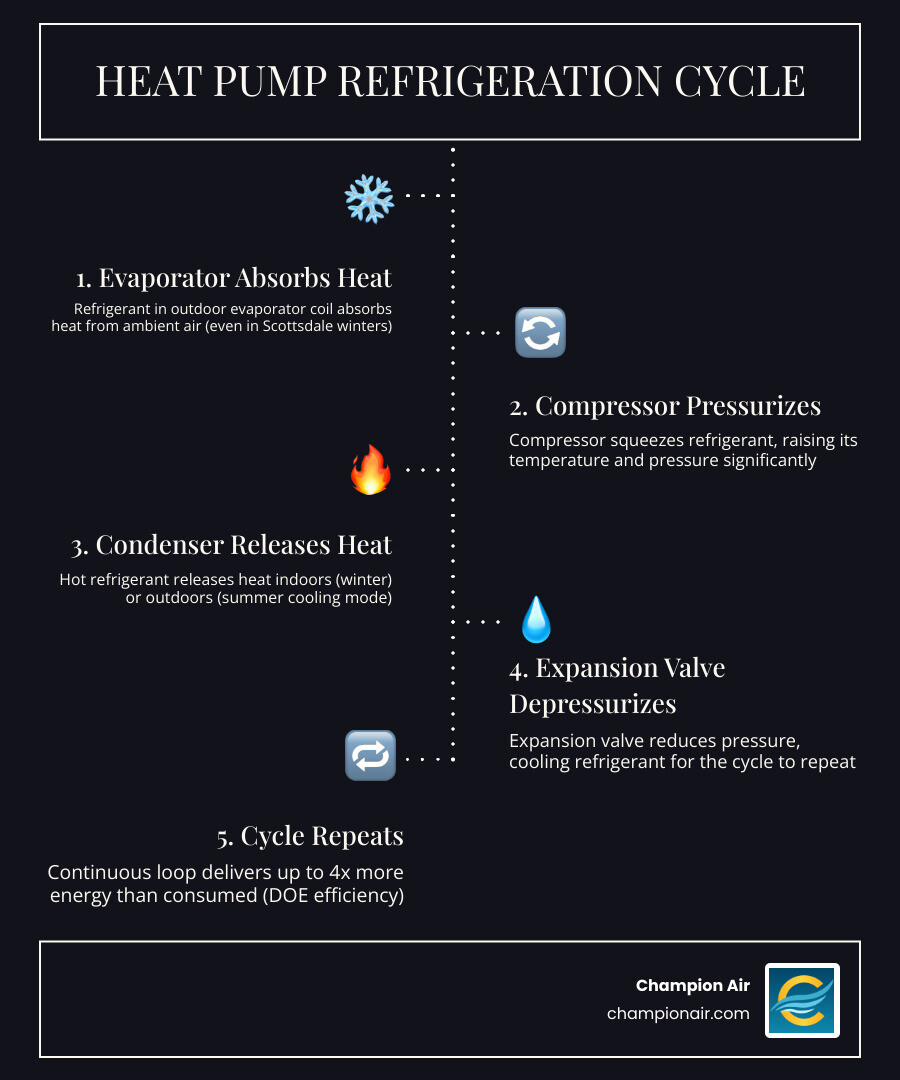 HEAT PUMP REFRIGERATION CYCLE

1. Evaporator Absorbs Heat

Refrigerant in outdoor evaporator coil absorbs heat from ambient air (even in Scottsdale winters)

2. Compressor Pressurizes

Compressor squeezes refrigerant, raising its temperature and pressure significantly

3. Condenser Releases Heat

Hot refrigerant releases heat indoors (winter) or outdoors (summer cooling mode)

4. Expansion Valve Depressurizes

Expansion valve reduces pressure, cooling refrigerant for the cycle to repeat

5. Cycle Repeats

Continuous loop delivers up to 4x more energy than consumed (DOE efficiency)

Champion Air
championair.com