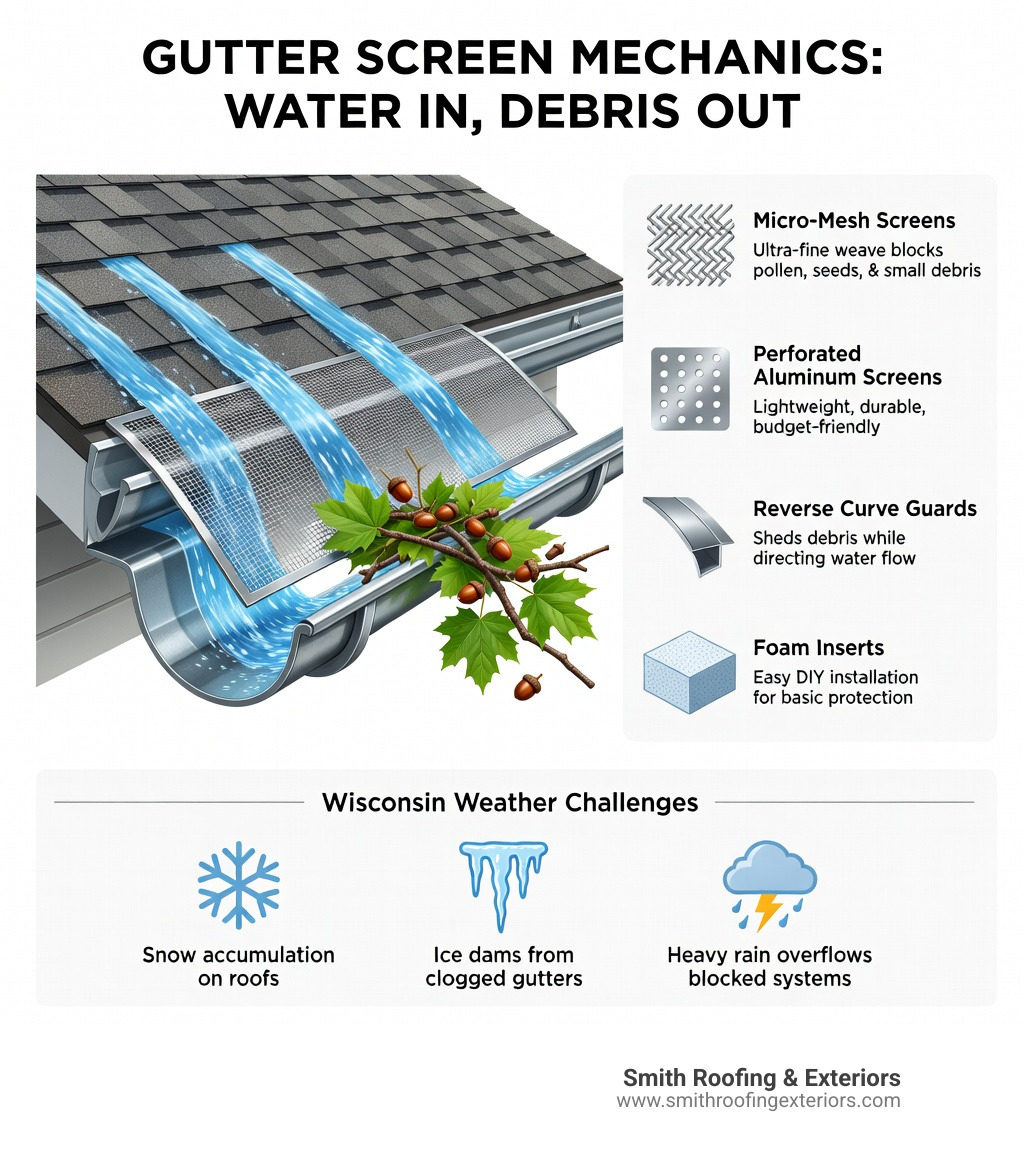 GUTTER SCREEN MECHANICS: WATER IN, DEBRIS OUT

Micro-Mesh Screens
Ultra-fine weave blocks pollen, seeds, & small debris

Perforated Aluminum Screens
Lightweight, durable, budget-friendly

Reverse Curve Guards
Sheds debris while directing water flow

Foam Inserts
Easy DIY installation for basic protection

Wisconsin Weather Challenges

Snow accumulation on roofs

Ice dams from clogged gutters

Heavy rain overflows blocked systems

Smith Roofing & Exteriors
www.smithroofingexteriors.com