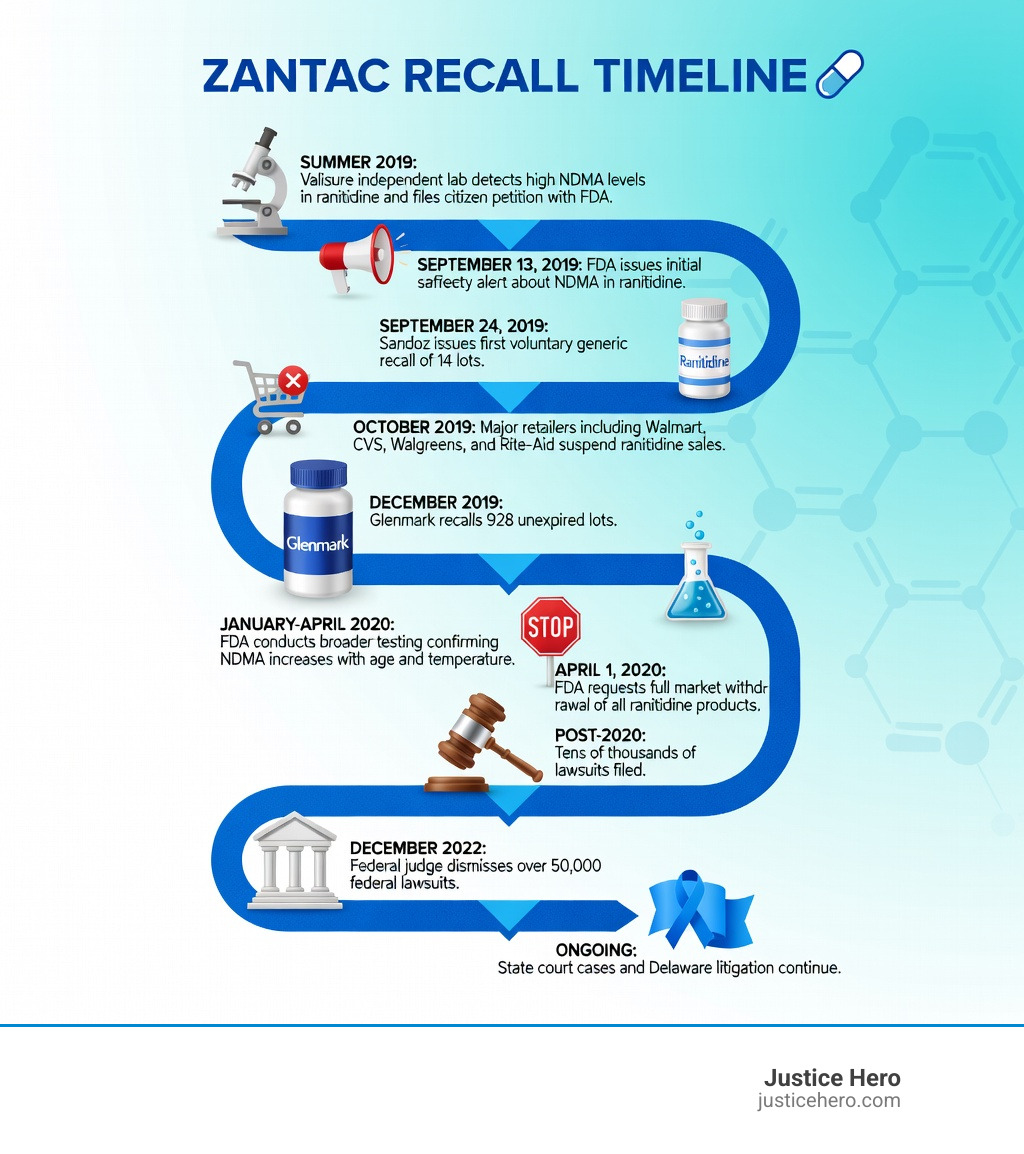 ZANTAC RECALL TIMELINE

SUMMER 2019: Valisure independent lab detects high NDMA levels in ranitidine and files citizen petition with FDA.

SEPTEMBER 13, 2019: FDA issues initial saffeety alert about NDMA in ranitidine.

SEPTEMBER 24, 2019: Sandoz issues first voluntary generic recall of 14 lots.

Ranitidine

OCTOBER 2019: Major retailers including Walmart, CVS, Walgreens, and Rite-Aid suspend ranitidine sales.

Glenmark

DECEMBER 2019: Glenmark recalls 928 unexpired lots.

JANUARY-APRIL 2020: FDA conducts broader testing confirming NDMA increases with age and temperature.

STOP

APRIL 1, 2020: FDA requests full market withdr rawal of all ranitidine products.

POST-2020: Tens of thousands of lawsuits filed.

DECEMBER 2022: Federal judge dismisses over 50,000 federal lawsuits.

ONGOING: State court cases and Delaware litigation continue.

Justice Hero
justicehero.com