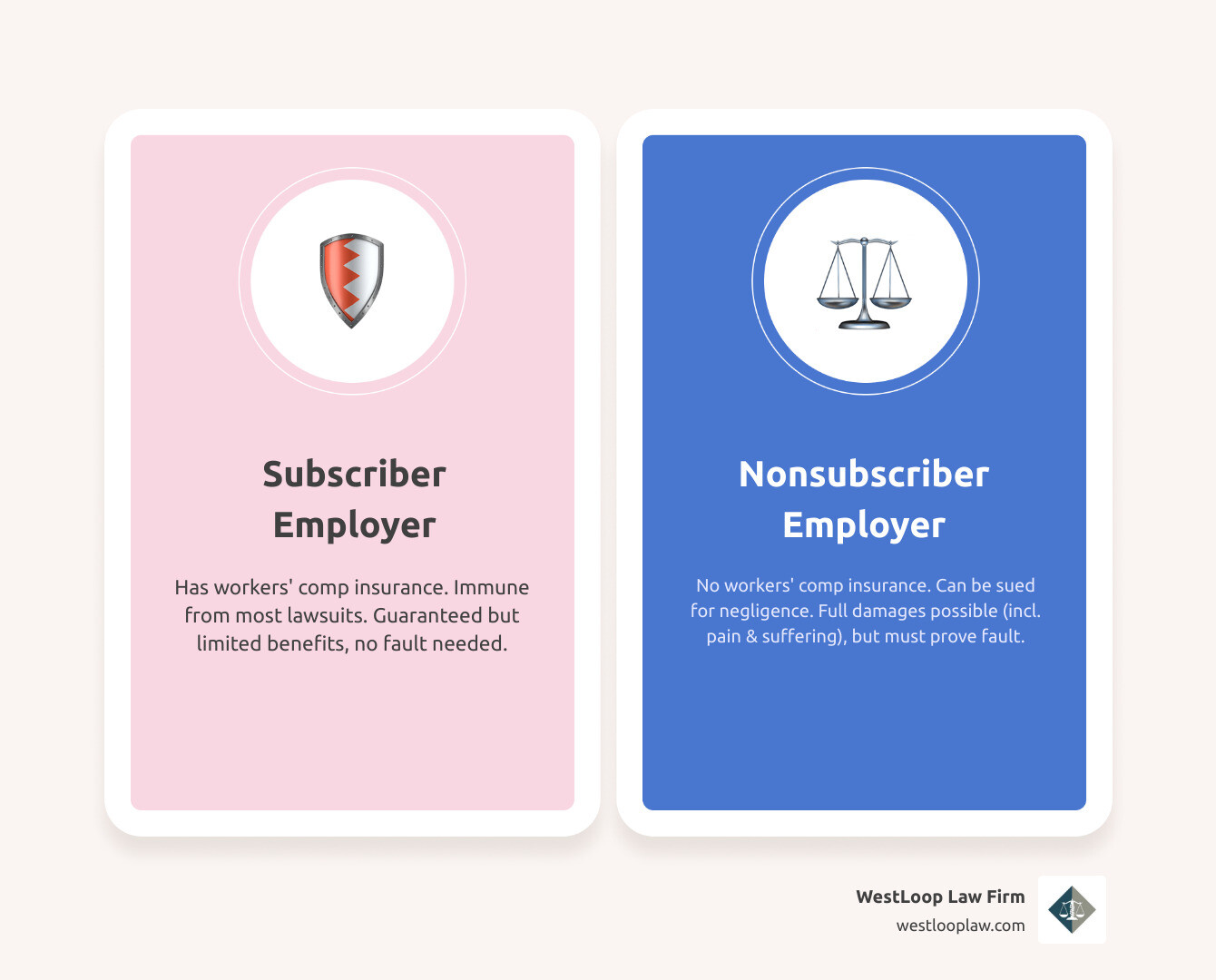 Subscriber Employer

Has workers' comp insurance. Immune from most lawsuits. Guaranteed but limited benefits, no fault needed.

Nonsubscriber Employer

No workers' comp insurance. Can be sued for negligence. Full damages possible (incl. pain & suffering), but must prove fault.

WestLoop Law Firm
westlooplaw.com