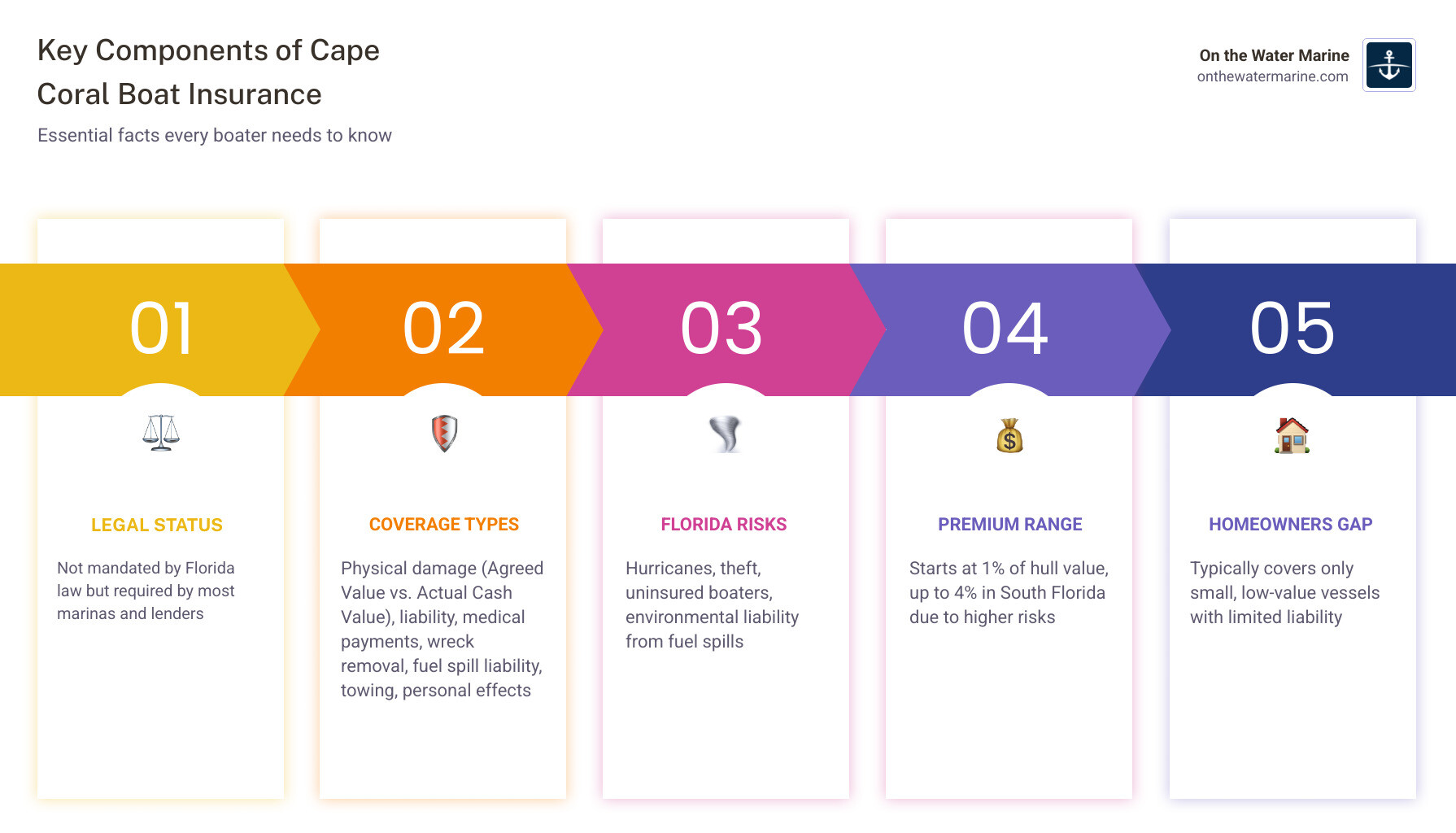 Key Components of Cape Coral Boat Insurance

Essential facts every boater needs to know

On the Water Marine
onthewatermarine.com

01

LEGAL STATUS

Not mandated by Florida law but required by most marinas and lenders

02

COVERAGE TYPES

Physical damage (Agreed Value vs. Actual Cash Value), liability, medical payments, wreck removal, fuel spill liability, towing, personal effects

03

FLORIDA RISKS

Hurricanes, theft, uninsured boaters, environmental liability from fuel spills

04

PREMIUM RANGE

Starts at 1% of hull value, up to 4% in South Florida due to higher risks

05

HOMEOWNERS GAP

Typically covers only small, low-value vessels with limited liability