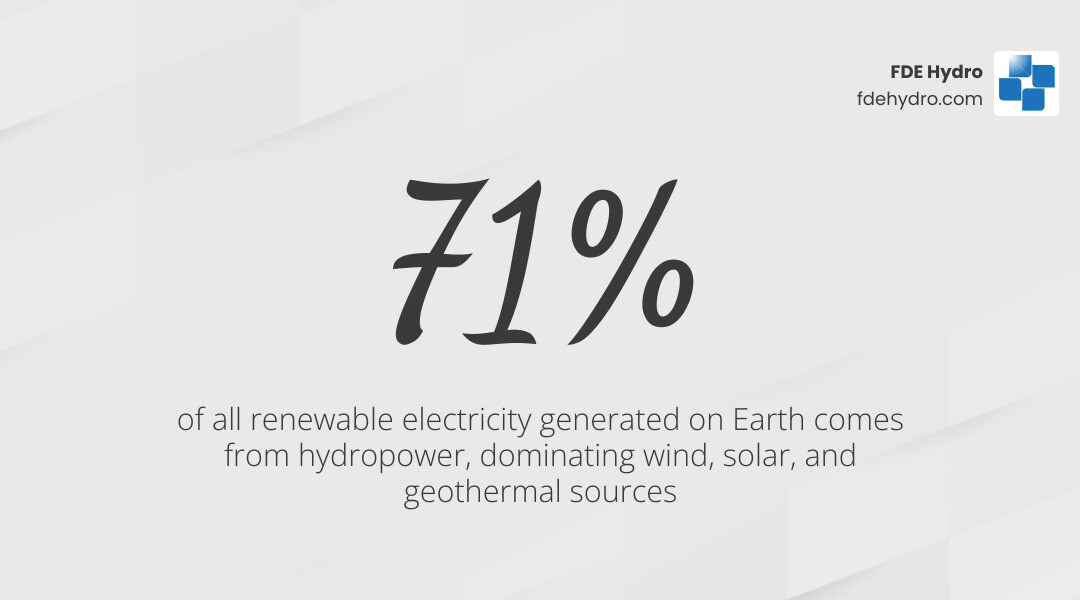 FDE Hydro
fdehydro.com

71%

of all renewable electricity generated on Earth comes from hydropower, dominating wind, solar, and geothermal sources