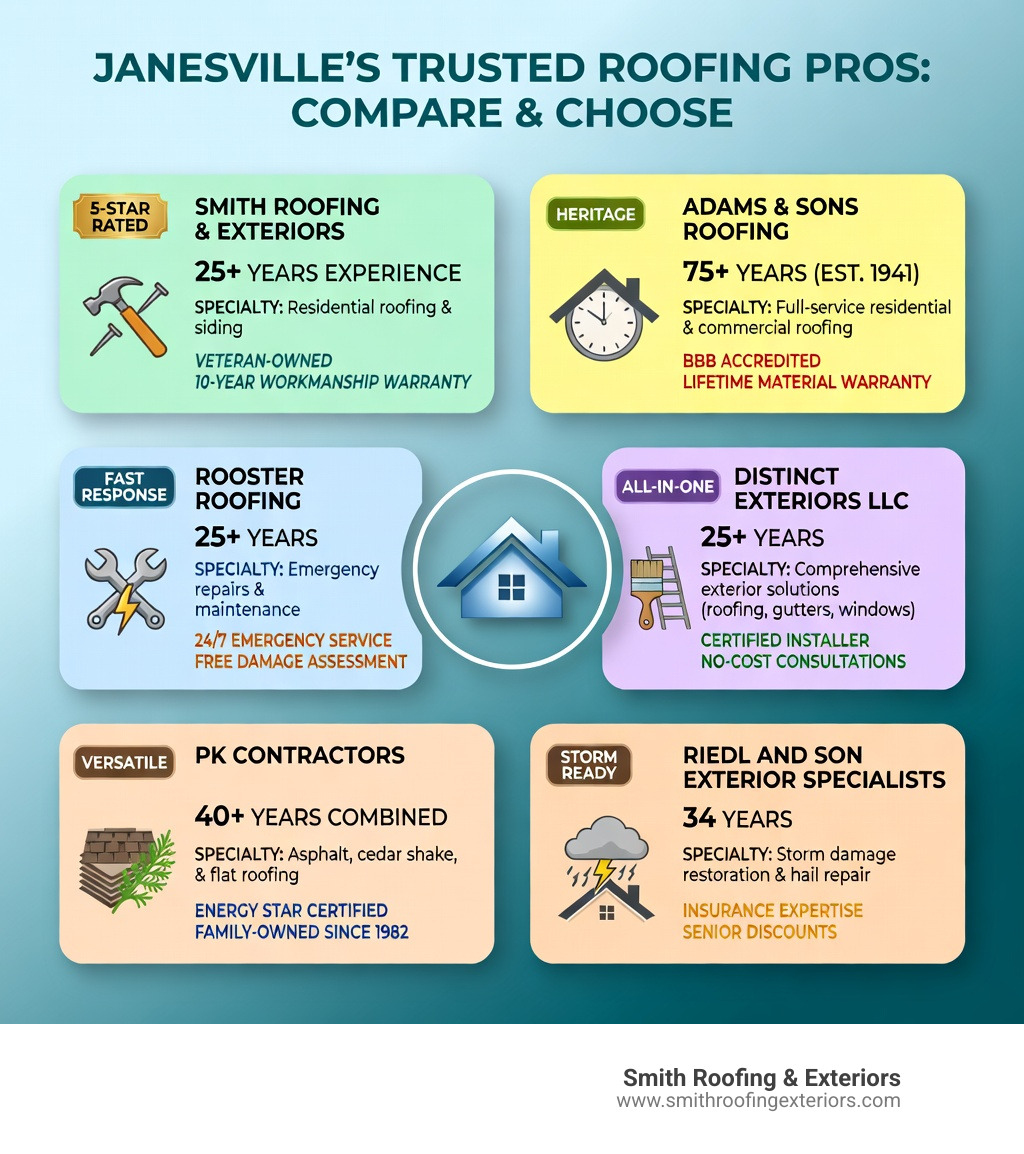 JANESVILLE'S TRUSTED ROOFING PROS: COMPARE & CHOOSE

5-STAR RATED

SMITH ROOFING & EXTERIORS

25+ YEARS EXPERIENCE

SPECIALTY: Residential roofing & siding

VETERAN-OWNED
10-YEAR WORKMANSHIP WARRANTY

HERITAGE

ADAMS & SONS ROOFING

75+ YEARS (EST. 1941)

SPECIALTY: Full-service residential & commercial roofing

BBB ACCREDITED
LIFETIME MATERIAL WARRANTY

FAST RESPONSE

ROOSTER ROOFING

25+ YEARS

SPECIALTY: Emergency repairs & maintenance

24/7 EMERGENCY SERVICE
FREE DAMAGE ASSESSMENT

ALL-IN-ONE

DISTINCT EXTERIORS LLC

25+ YEARS

SPECIALTY: Comprehensive exterior solutions (roofing, gutters, windows)

CERTIFIED INSTALLER
NO-COST CONSULTATIONS

VERSATILE

PK CONTRACTORS

40+ YEARS COMBINED

SPECIALTY: Asphalt, cedar shake, & flat roofing

ENERGY STAR CERTIFIED
FAMILY-OWNED SINCE 1982

STORM READY

RIEDL AND SON EXTERIOR SPECIALISTS

34 YEARS

SPECIALTY: Storm damage restoration & hail repair

INSURANCE EXPERTISE
SENIOR DISCOUNTS

Smith Roofing & Exteriors
www.smithroofingexteriors.com