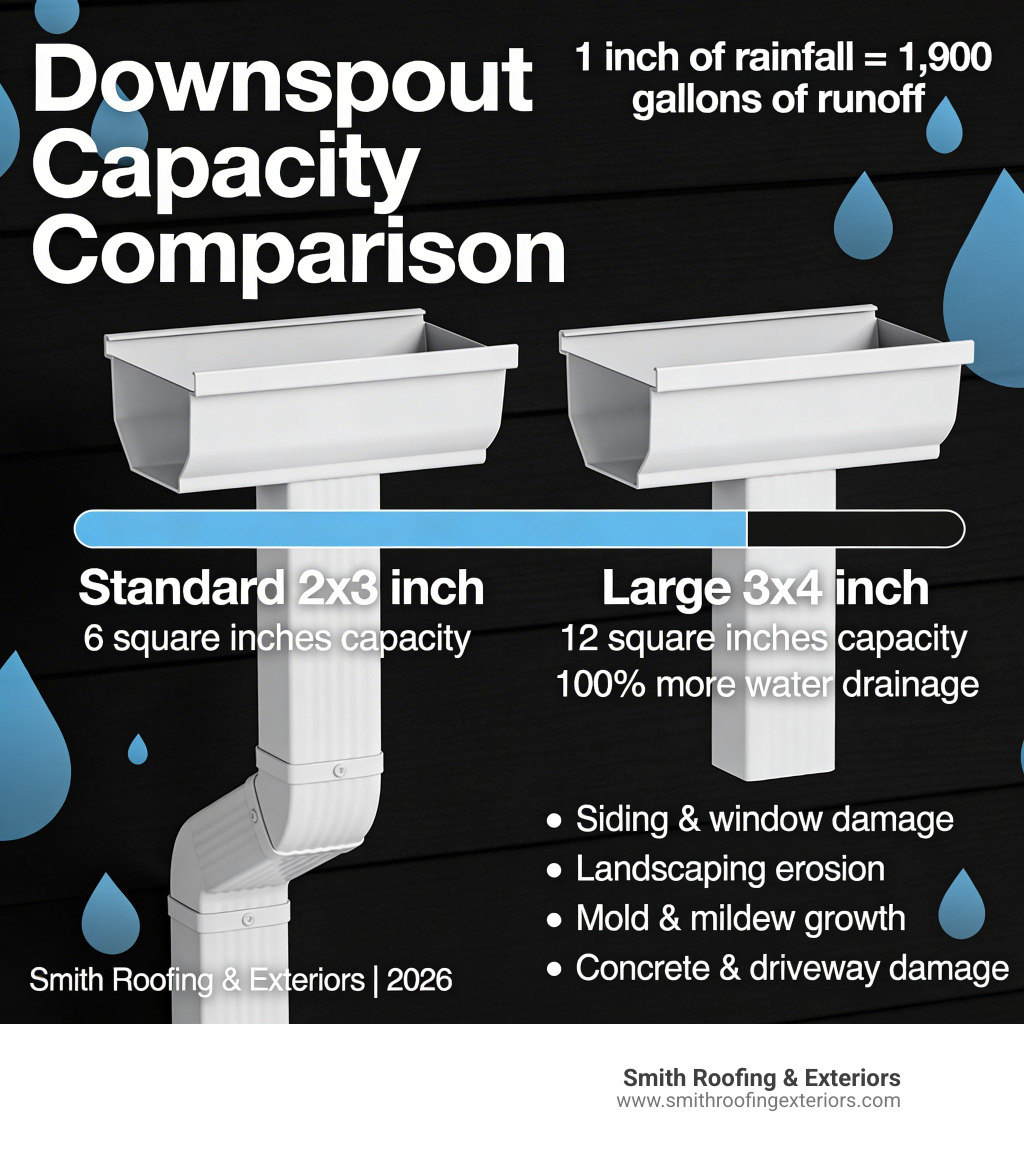 Downspout Capacity Comparison

1 inch of rainfall = 1,900 gallons of runoff

Standard 2x3 inch
6 square inches capacity

Large 3x4 inch
12 square inches capacity
100% more water drainage

• Siding & window damage
• Landscaping erosion
• Mold & mildew growth
• Concrete & driveway damage

Smith Roofing & Exteriors | 2026

Smith Roofing & Exteriors
www.smithroofingexteriors.com