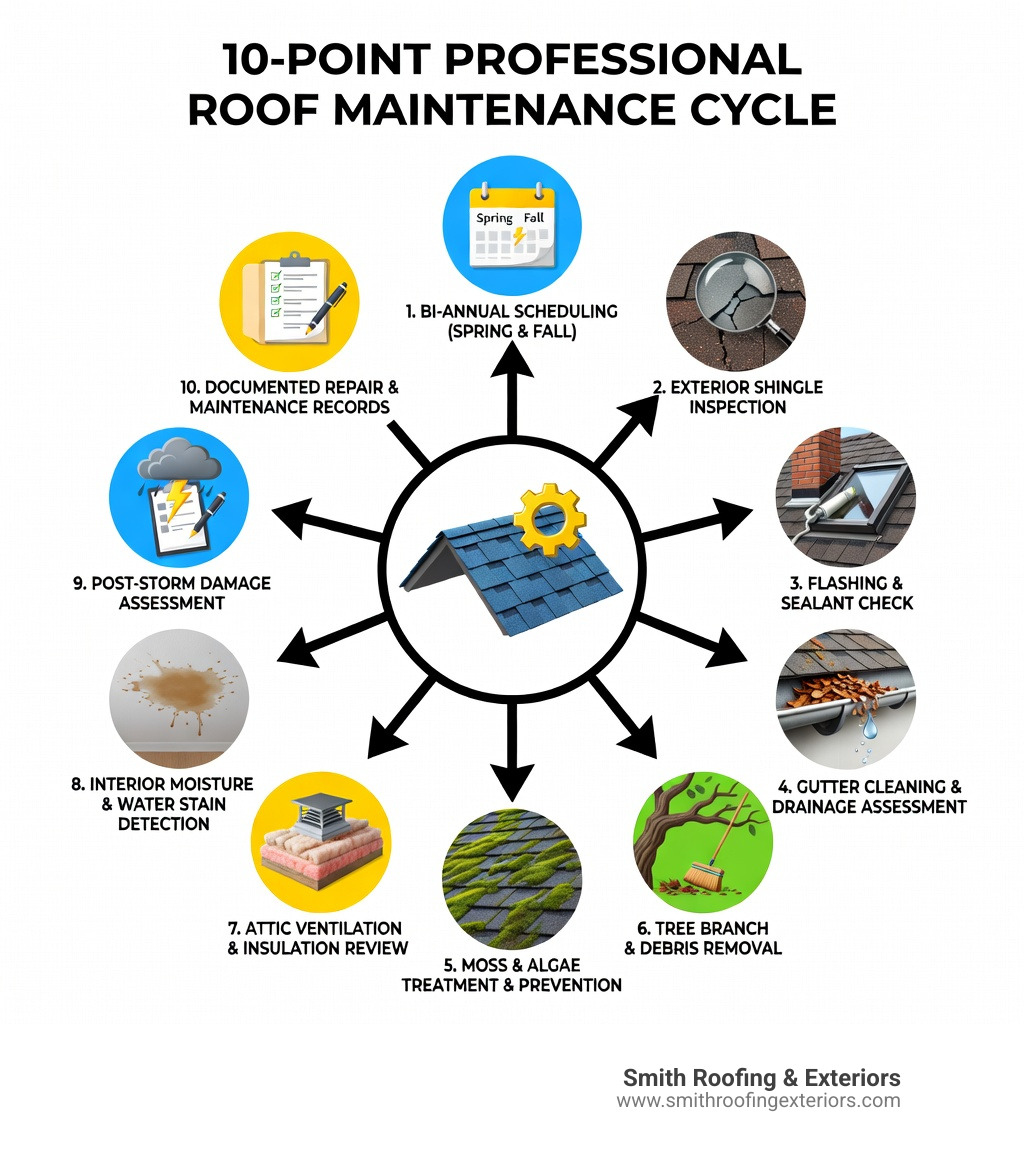 10-POINT PROFESSIONAL ROOF MAINTENANCE CYCLE

Spring Fall

1. BI-ANNUAL SCHEDULING (SPRING & FALL)

2. EXTERIOR SHINGLE INSPECTION

3. FLASHING & SEALANT CHECK

4. GUTTER CLEANING & DRAINAGE ASSESSMENT

6. TREE BRANCH & DEBRIS REMOVAL

5. MOSS & ALGAE TREATMENT & PREVENTION

7. ATTIC VENTILATION & INSULATION REVIEW

8. INTERIOR MOISTURE & WATER STAIN DETECTION

9. POST-STORM DAMAGE ASSESSMENT

10. DOCUMENTED REPAIR & MAINTENANCE RECORDS

Smith Roofing & Exteriors
www.smithroofingexteriors.com