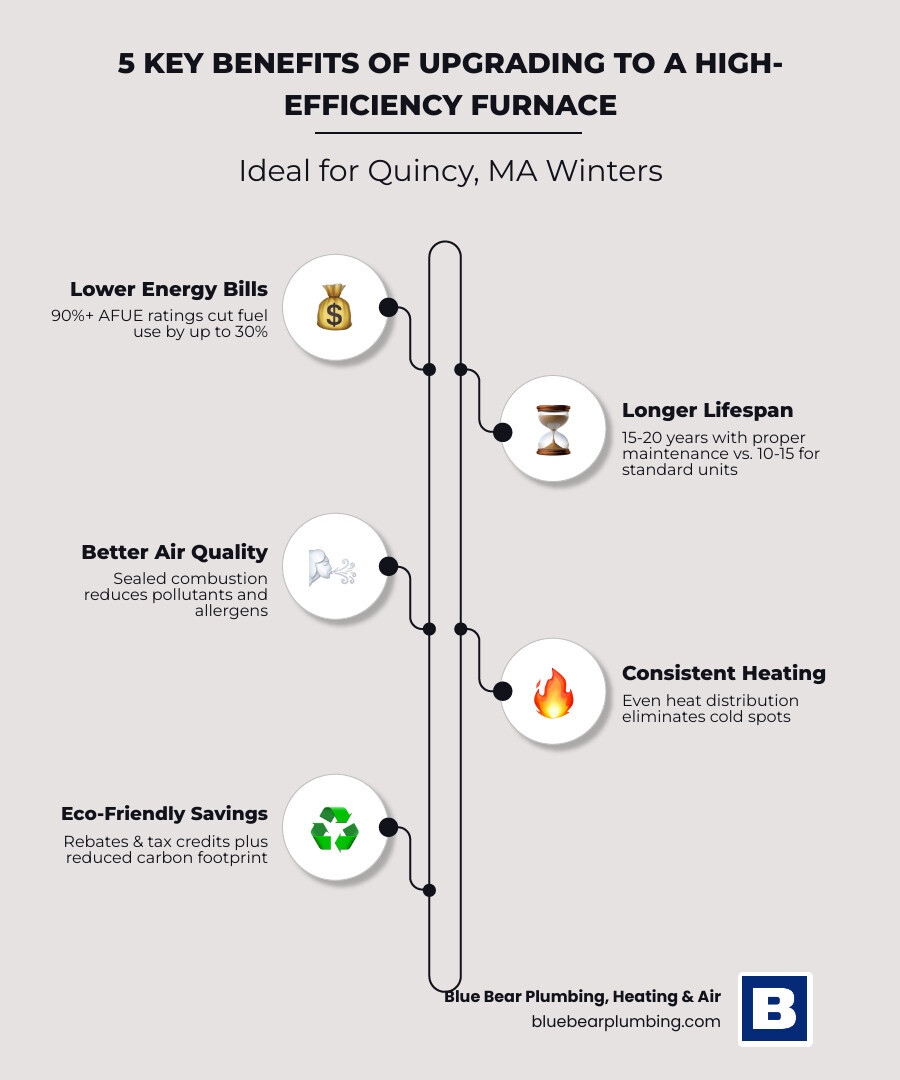 5 KEY BENEFITS OF UPGRADING TO A HIGH-EFFICIENCY FURNACE

Ideal for Quincy, MA Winters

Lower Energy Bills
90%+ AFUE ratings cut fuel use by up to 30%

Longer Lifespan
15-20 years with proper maintenance vs. 10-15 for standard units

Better Air Quality
Sealed combustion reduces pollutants and allergens

Consistent Heating
Even heat distribution eliminates cold spots

Eco-Friendly Savings
Rebates & tax credits plus reduced carbon footprint

Blue Bear Plumbing, Heating & Air
bluebearplumbing.com

B