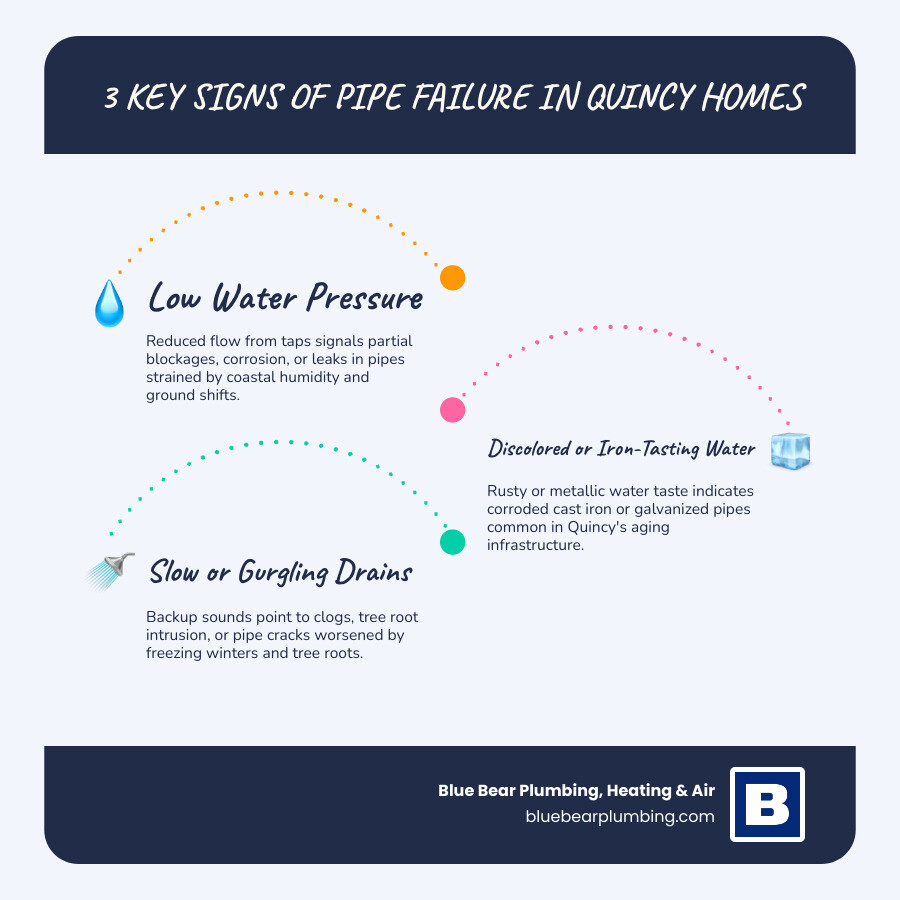 3 KEY SIGNS OF PIPE FAILURE IN QUINCY HOMES

Low Water Pressure

Reduced flow from taps signals partial blockages, corrosion, or leaks in pipes strained by coastal humidity and ground shifts.

Discolored or Iron-Tasting Water

Rusty or metallic water taste indicates corroded cast iron or galvanized pipes common in Quincy's aging infrastructure.

Slow or Gurgling Drains

Backup sounds point to clogs, tree root intrusion, or pipe cracks worsened by freezing winters and tree roots.

Blue Bear Plumbing, Heating & Air
bluebearplumbing.com
B