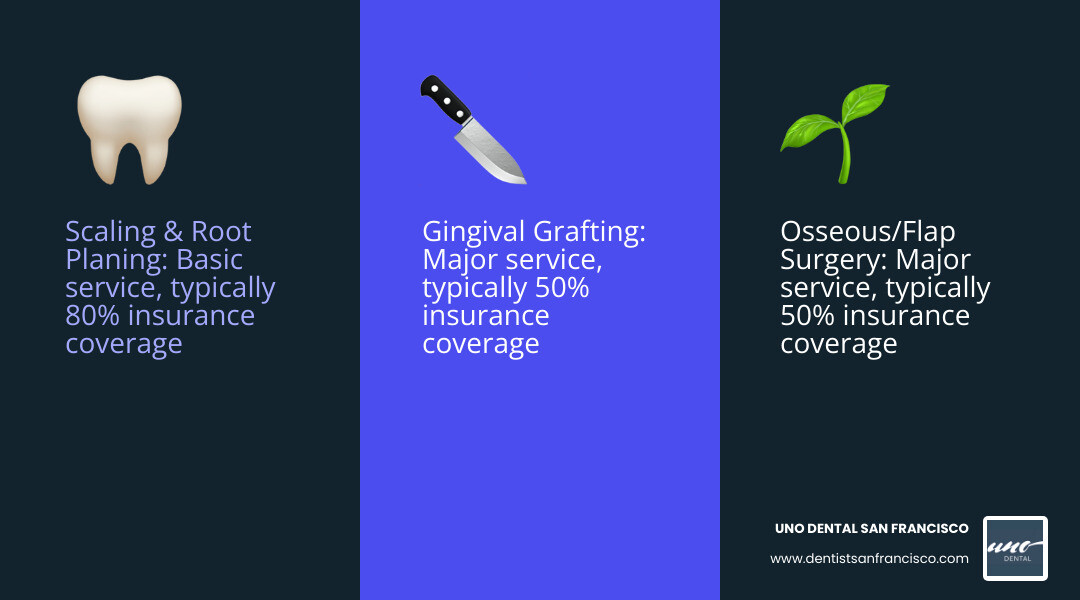 Scaling & Root Planing: Basic service, typically 80% insurance coverage

Gingival Grafting: Major service, typically 50% insurance coverage

Osseous/Flap Surgery: Major service, typically 50% insurance coverage

UNO DENTAL SAN FRANCISCO

www.dentistsanfrancisco.com

uno DENTAL