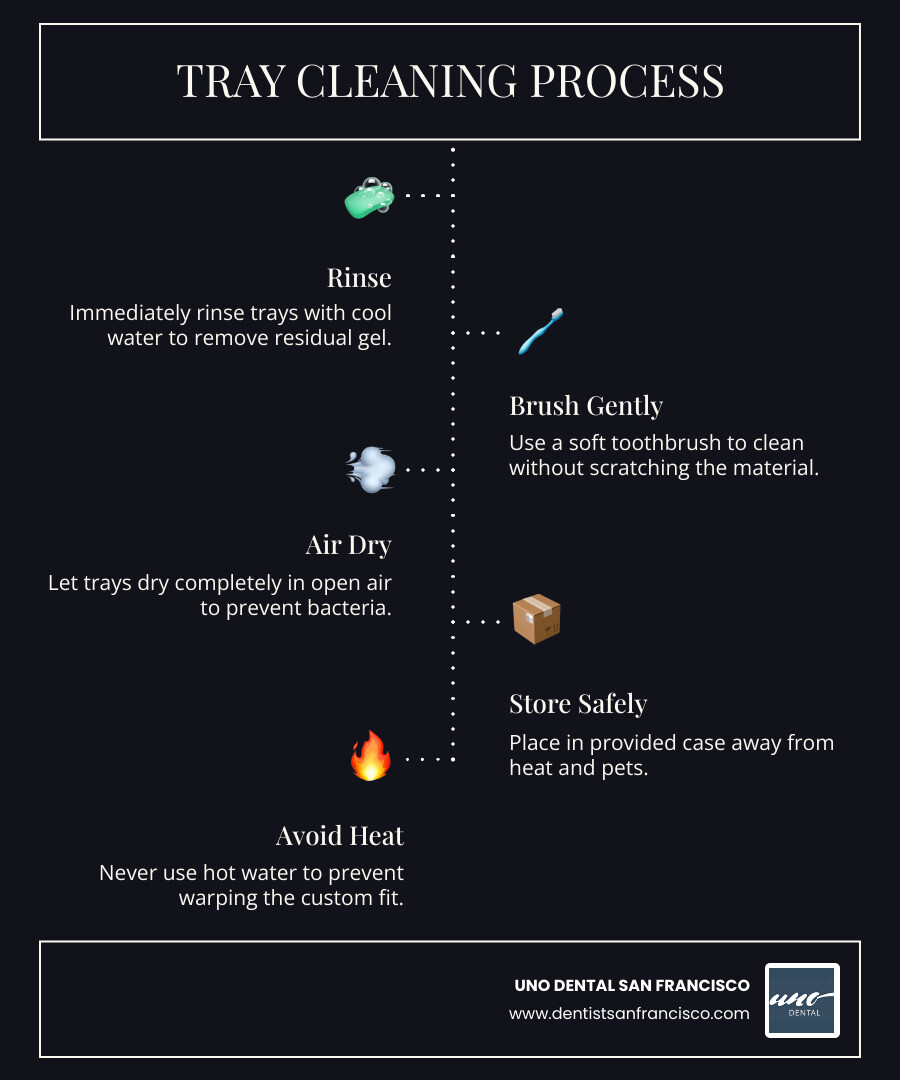 TRAY CLEANING PROCESS

Rinse

Immediately rinse trays with cool water to remove residual gel.

Brush Gently

Use a soft toothbrush to clean without scratching the material.

Air Dry

Let trays dry completely in open air to prevent bacteria.

Store Safely

Place in provided case away from heat and pets.

Avoid Heat

Never use hot water to prevent warping the custom fit.

UNO DENTAL SAN FRANCISCO
www.dentistsanfrancisco.com

uno
DENTAL