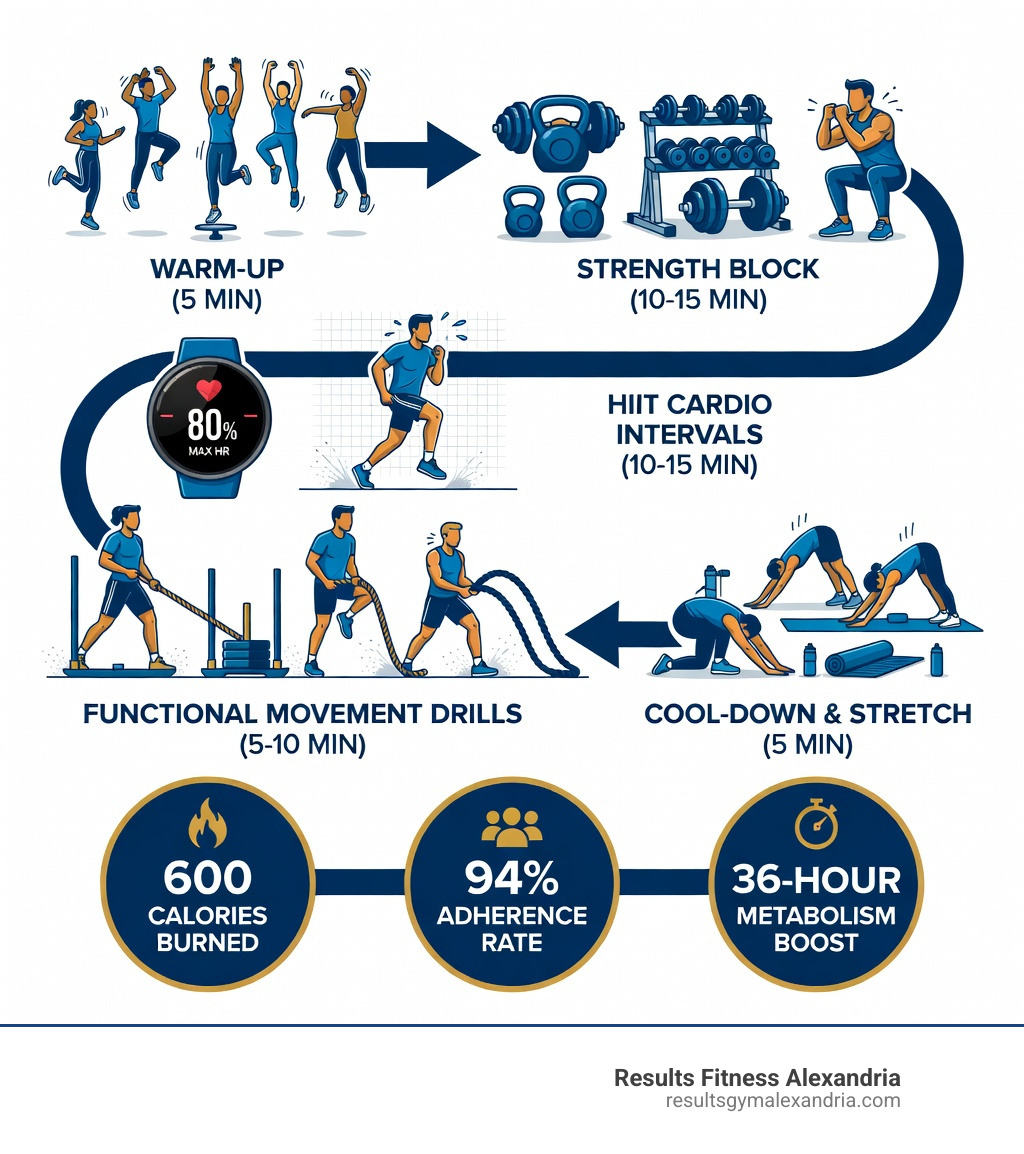 WARM-UP
(5 MIN)

STRENGTH BLOCK
(10-15 MIN)

80%
MAX HR

HIIT CARDIO
INTERVALS
(10-15 MIN)

FUNCTIONAL MOVEMENT DRILLS
(5-10 MIN)

COOL-DOWN & STRETCH
(5 MIN)

600
CALORIES
BURNED

94%
ADHERENCE
RATE

36-HOUR
METABOLISM
BOOST

Results Fitness Alexandria
resultsgymalexandria.com