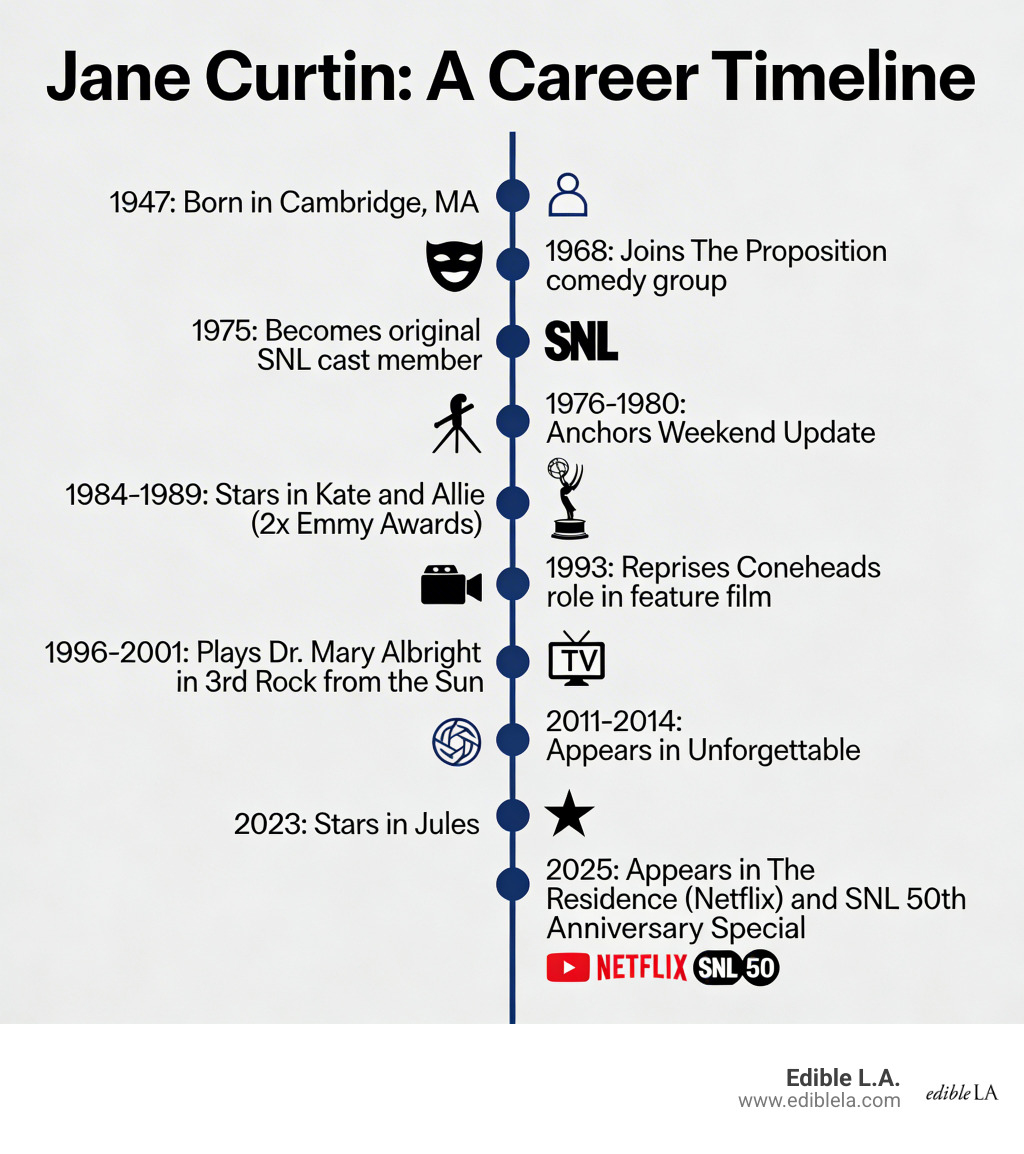 Jane Curtin: A Career Timeline

1947: Born in Cambridge, MA

1968: Joins The Proposition comedy group

1975: Becomes original SNL cast member

SNL

1976-1980: Anchors Weekend Update

1984-1989: Stars in Kate and Allie (2x Emmy Awards)

1993: Reprises Coneheads role in feature film

1996-2001: Plays Dr. Mary Albright in 3rd Rock from the Sun

TV

2011-2014: Appears in Unforgettable

2023: Stars in Jules

2025: Appears in The Residence (Netflix) and SNL 50th Anniversary Special

NETFLIX SNL 50

Edible L.A.
www.ediblela.com

edible LA