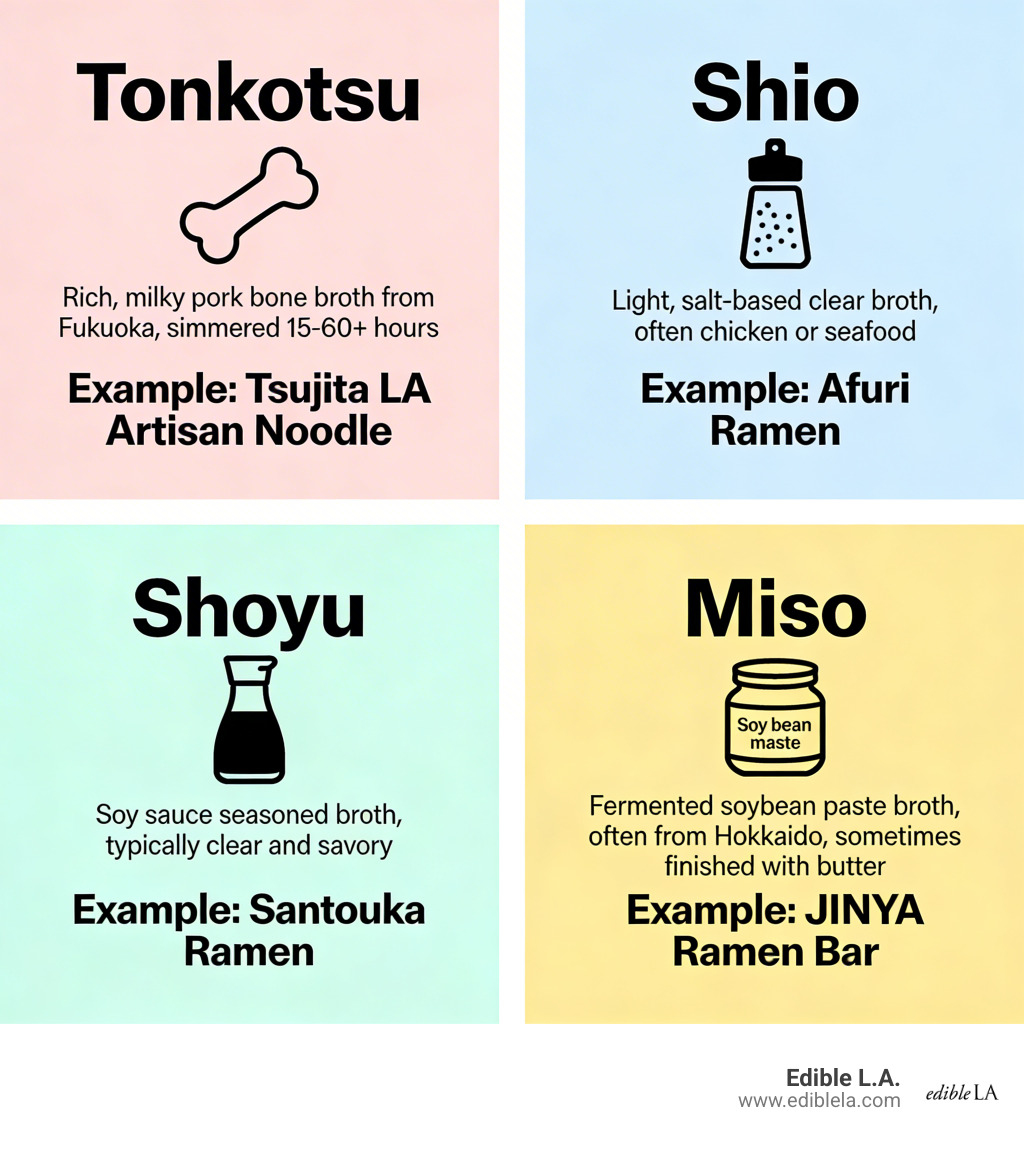 Tonkotsu

Rich, milky pork bone broth from Fukuoka, simmered 15-60+ hours

Example: Tsujita LA Artisan Noodle

Shio

Light, salt-based clear broth, often chicken or seafood

Example: Afuri Ramen

Shoyu

Soy sauce seasoned broth, typically clear and savory

Example: Santouka Ramen

Miso

Soy bean maste

Fermented soybean paste broth, often from Hokkaido, sometimes finished with butter

Example: JINYA Ramen Bar

Edible L.A.
www.ediblela.com

edible LA