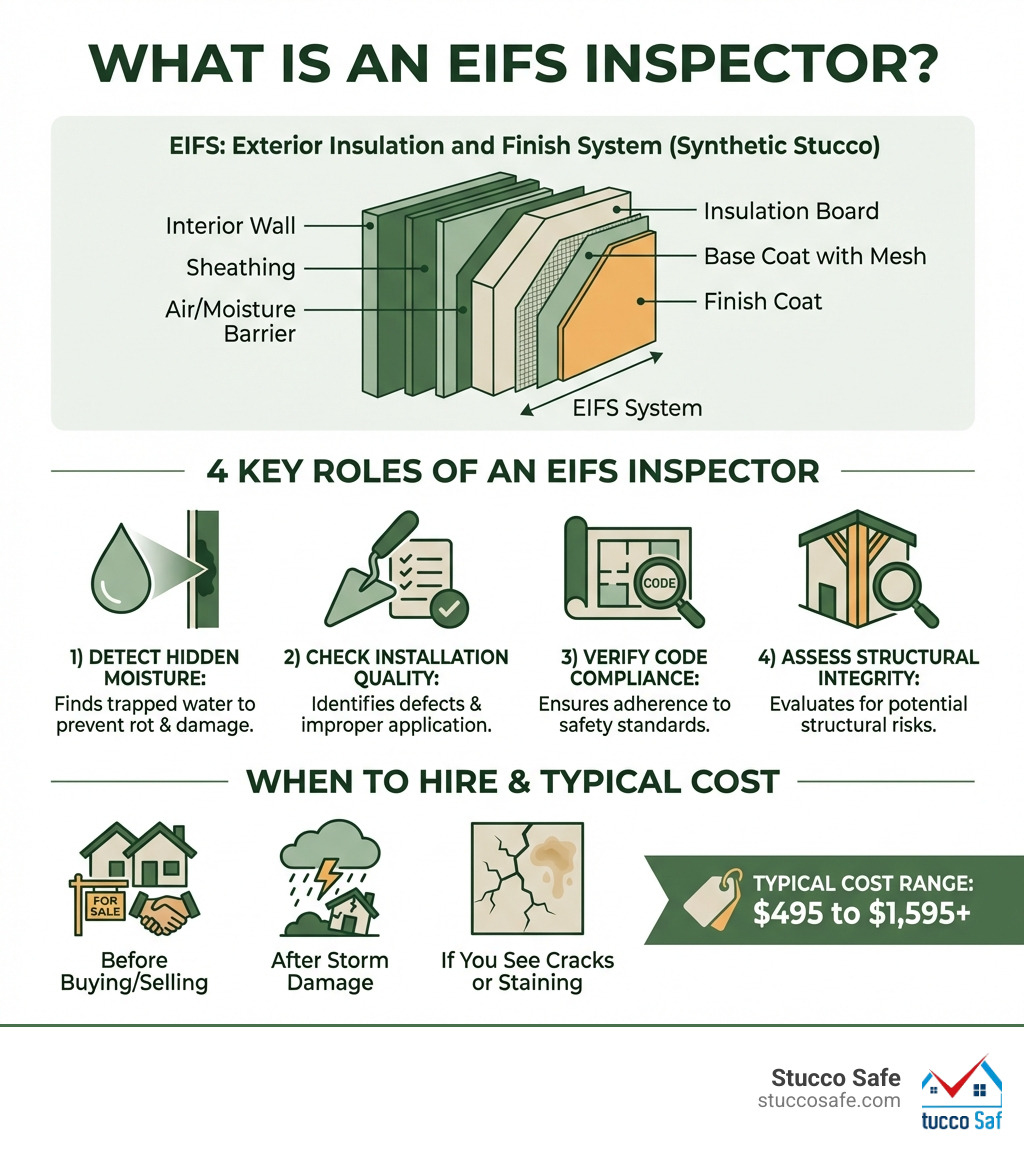 WHAT IS AN EIFS INSPECTOR?

EIFS: Exterior Insulation and Finish System (Synthetic Stucco)

Interior Wall
Sheathing
Air/Moisture Barrier
Insulation Board
Base Coat with Mesh
Finish Coat
EIFS System

4 KEY ROLES OF AN EIFS INSPECTOR

CODE

1) DETECT HIDDEN MOISTURE:
Finds trapped water to prevent rot & damage.

2) CHECK INSTALLATION QUALITY:
Identifies defects & improper application.

3) VERIFY CODE COMPLIANCE:
Ensures adherence to safety standards.

4) ASSESS STRUCTURAL INTEGRITY:
Evaluates for potential structural risks.

WHEN TO HIRE & TYPICAL COST

FOR SALE

Before Buying/Selling

After Storm Damage

If You See Cracks or Staining

TYPICAL COST RANGE:
$495 to $1,595+

Stucco Safe
stuccosafe.com
tucco Saf