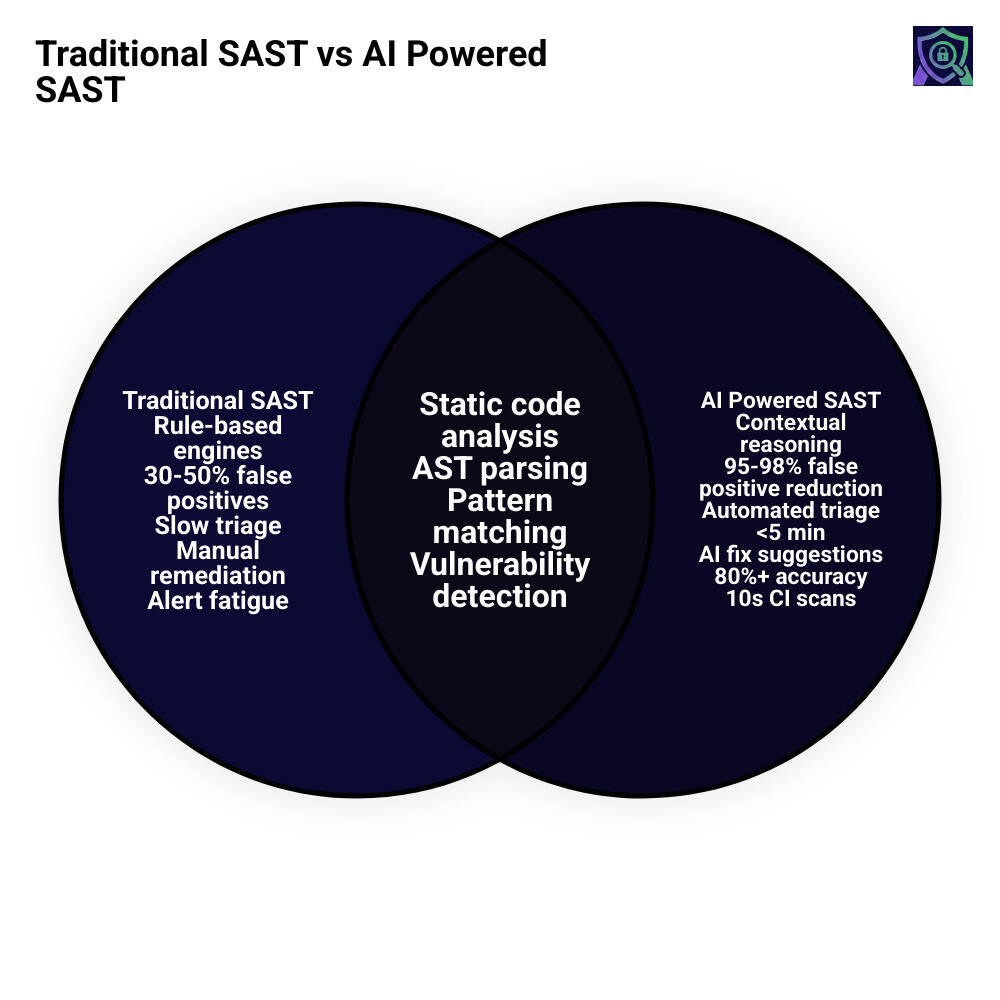 Traditional SAST vs AI Powered SAST

Traditional SAST
Rule-based engines
30-50% false positives
Slow triage
Manual remediation
Alert fatigue

Static code analysis
AST parsing
Pattern matching
Vulnerability detection

AI Powered SAST
Contextual reasoning
95-98% false positive reduction
Automated triage <5 min
AI fix suggestions
80%+ accuracy
10s CI scans