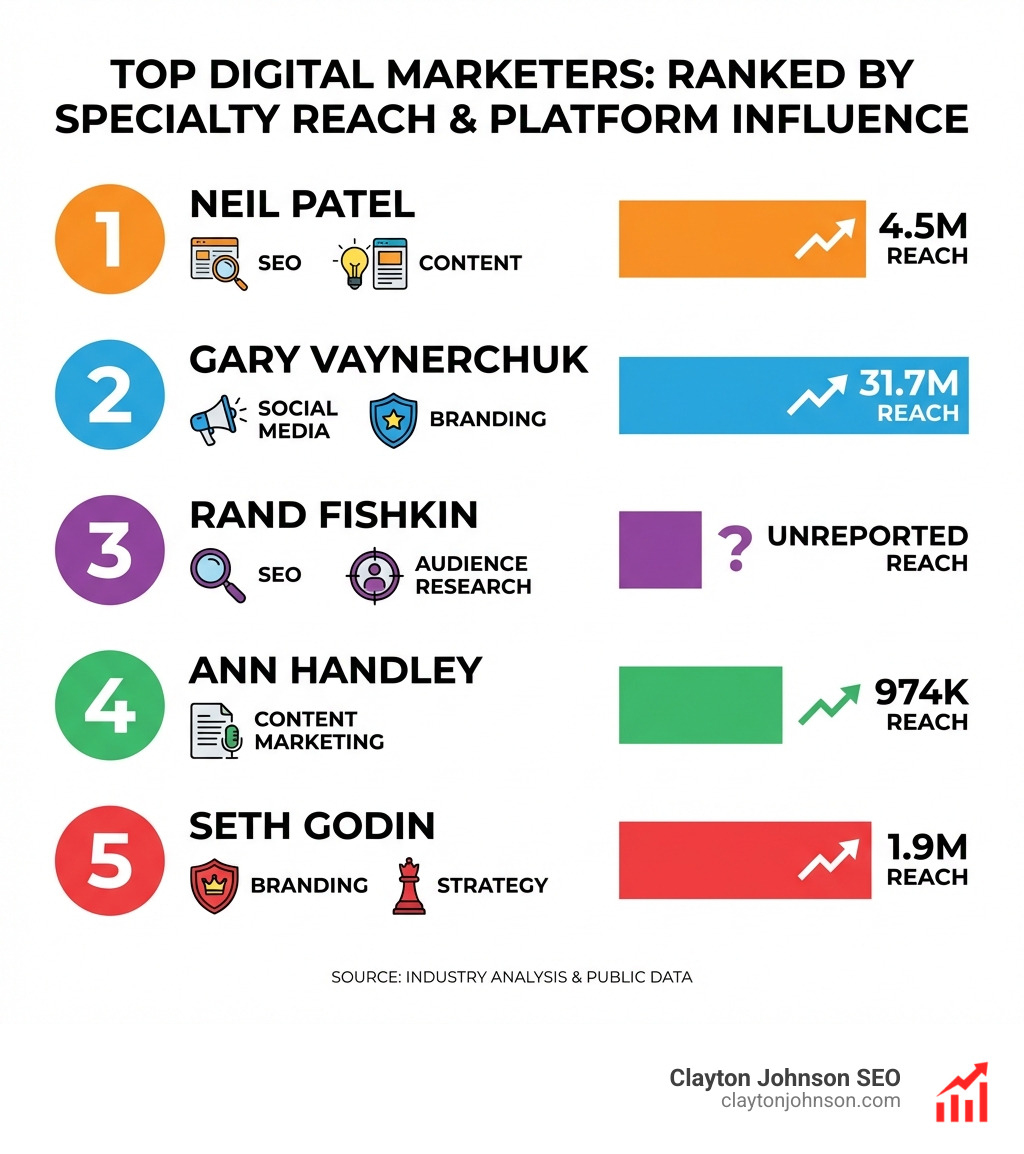 TOP DIGITAL MARKETERS: RANKED BY SPECIALTY REACH & PLATFORM INFLUENCE

1
NEIL PATEL
SEO
CONTENT
4.5M REACH

2
GARY VAYNERCHUK
SOCIAL MEDIA
BRANDING
31.7M REACH

3
RAND FISHKIN
SEO
AUDIENCE RESEARCH
? UNREPORTED REACH

4
ANN HANDLEY
CONTENT MARKETING
974K REACH

5
SETH GODIN
BRANDING
STRATEGY
1.9M REACH

SOURCE: INDUSTRY ANALYSIS & PUBLIC DATA

Clayton Johnson SEO
claytonjohnson.com