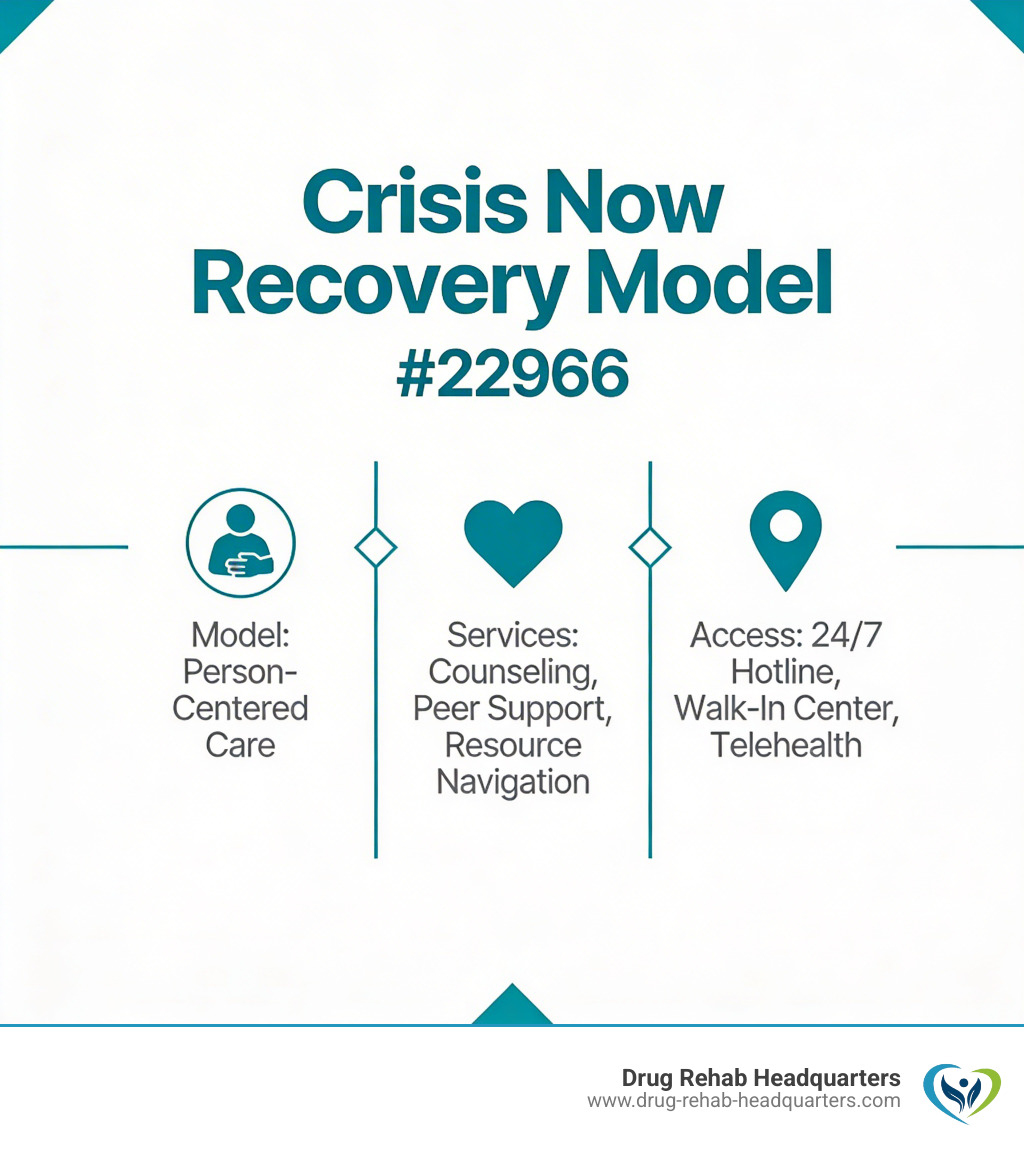 Crisis Now Recovery Model
#22966

Model: Person-Centered Care

Services: Counseling, Peer Support, Resource Navigation

Access: 24/7 Hotline, Walk-In Center, Telehealth

Drug Rehab Headquarters
www.drug-rehab-headquarters.com