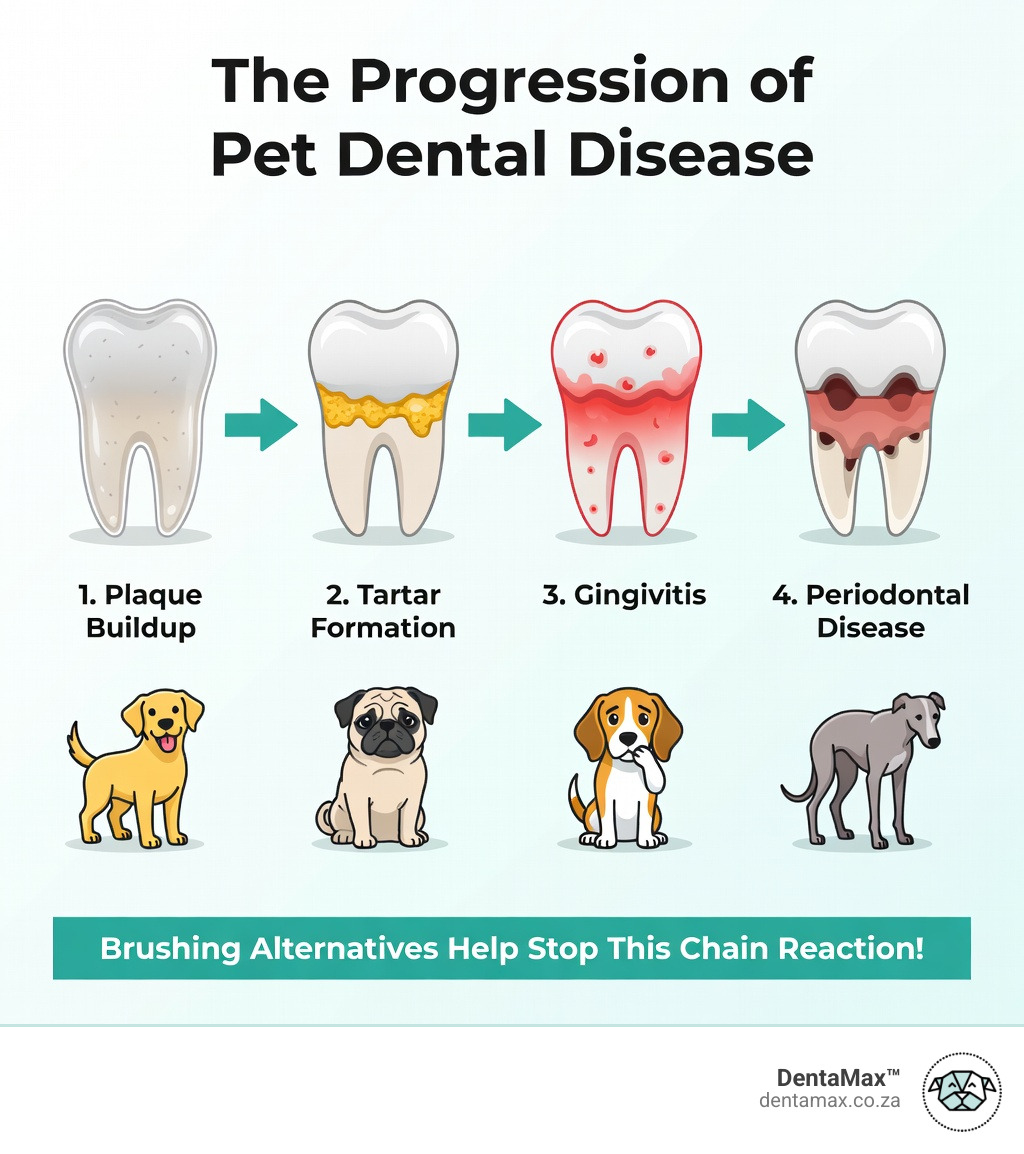 The Progression of Pet Dental Disease

1. Plaque Buildup

2. Tartar Formation

3. Gingivitis

4. Periodontal Disease

Brushing Alternatives Help Stop This Chain Reaction!

DentaMax™
dentamax.co.za