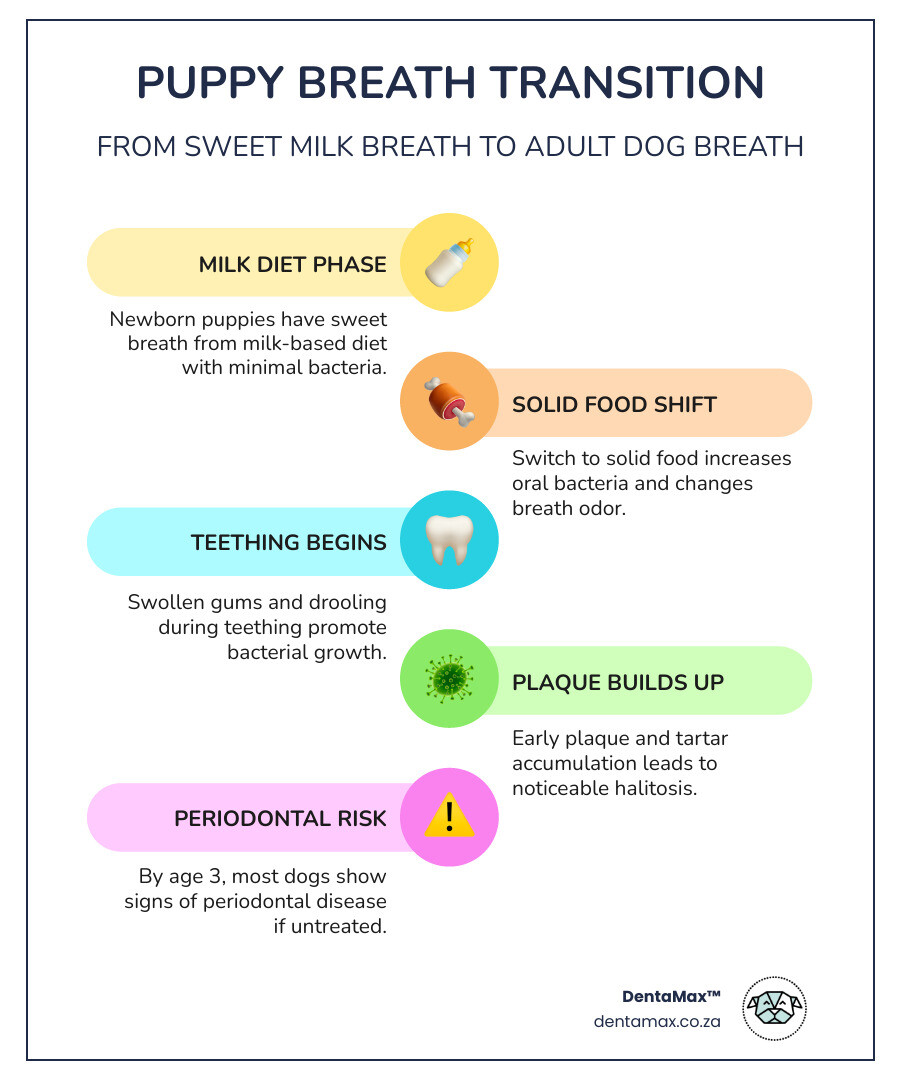 PUPPY BREATH TRANSITION

FROM SWEET MILK BREATH TO ADULT DOG BREATH

MILK DIET PHASE

Newborn puppies have sweet breath from milk-based diet with minimal bacteria.

SOLID FOOD SHIFT

Switch to solid food increases oral bacteria and changes breath odor.

TEETHING BEGINS

Swollen gums and drooling during teething promote bacterial growth.

PLAQUE BUILDS UP

Early plaque and tartar accumulation leads to noticeable halitosis.

PERIODONTAL RISK

By age 3, most dogs show signs of periodontal disease if untreated.

DentaMax™
dentamax.co.za