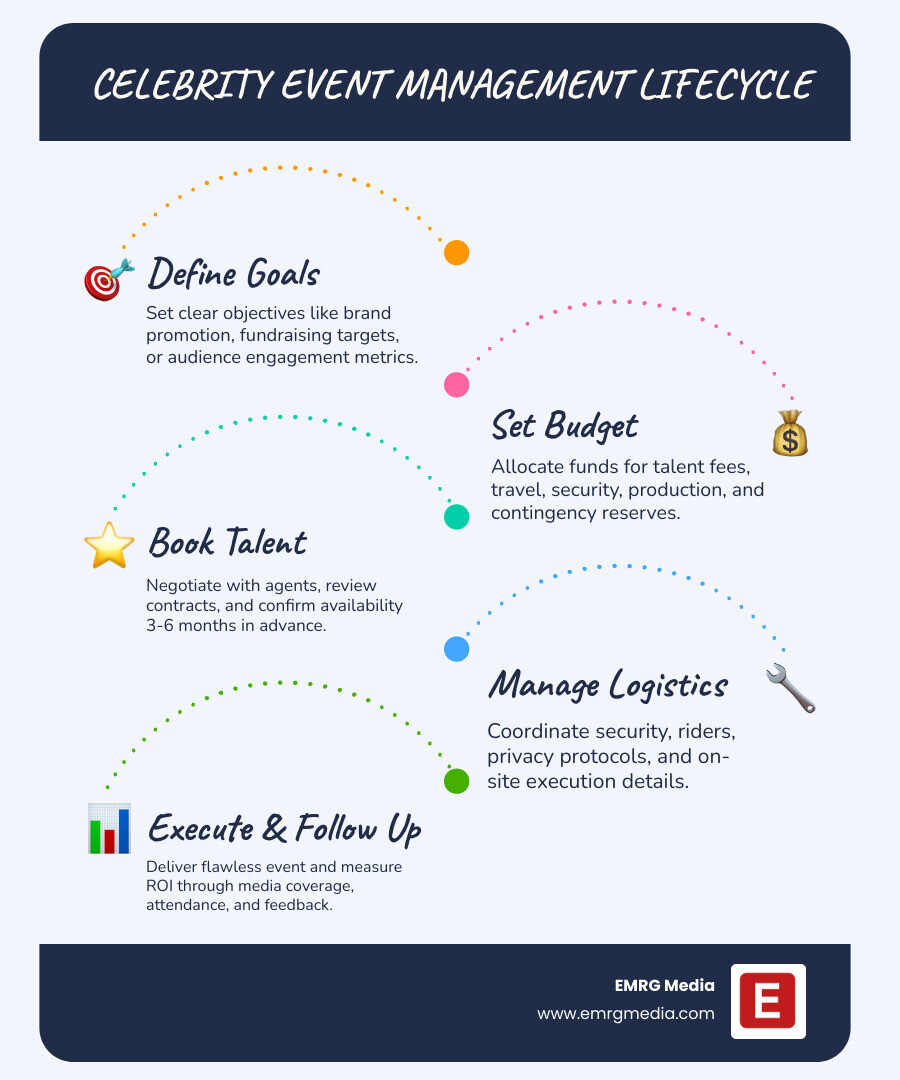 CELEBRITY EVENT MANAGEMENT LIFECYCLE

Define Goals

Set clear objectives like brand promotion, fundraising targets, or audience engagement metrics.

Set Budget

Allocate funds for talent fees, travel, security, production, and contingency reserves.

Book Talent

Negotiate with agents, review contracts, and confirm availability 3-6 months in advance.

Manage Logistics

Coordinate security, riders, privacy protocols, and on-site execution details.

Execute & Follow Up

Deliver flawless event and measure ROI through media coverage, attendance, and feedback.

EMRG Media
www.emrgmedia.com

E