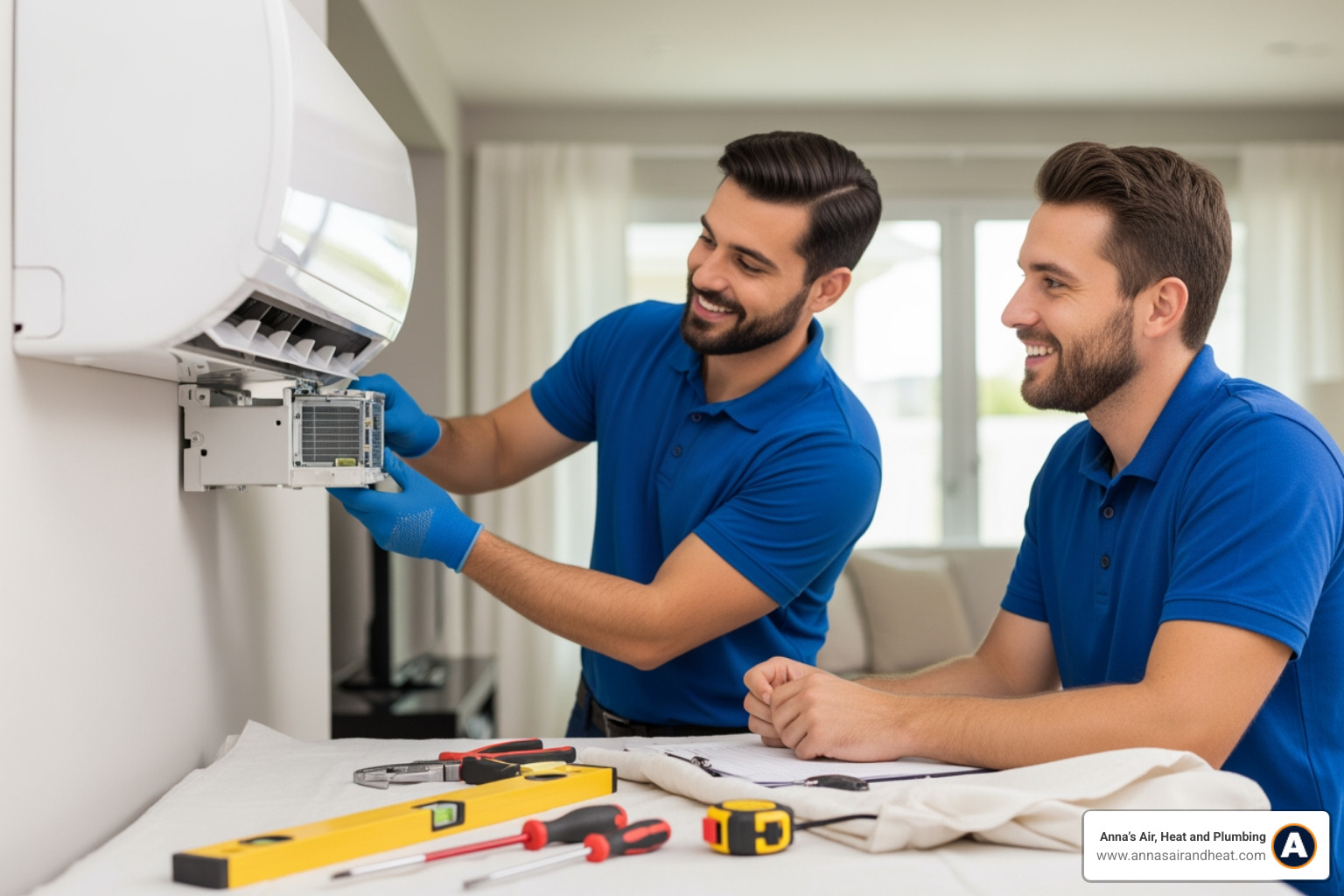 Anna's Air, Heat and Plumbing
www.annasairandheat.com
A