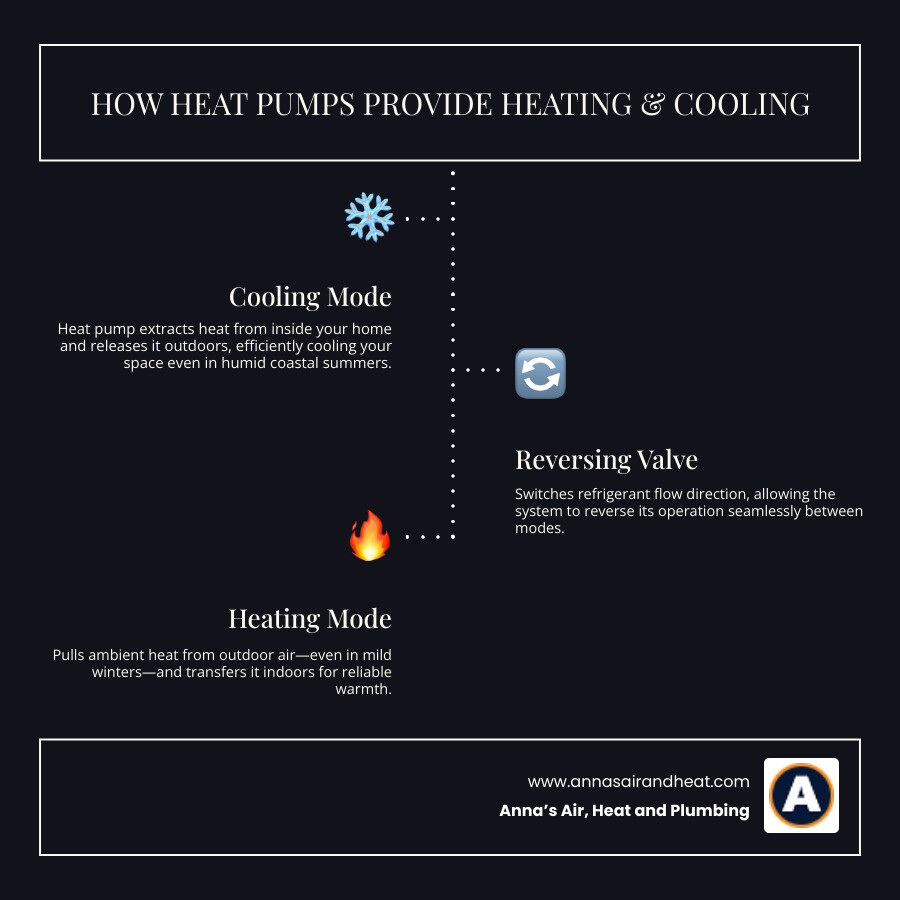 HOW HEAT PUMPS PROVIDE HEATING & COOLING

Cooling Mode

Heat pump extracts heat from inside your home and releases it outdoors, efficiently cooling your space even in humid coastal summers.

Reversing Valve

Switches refrigerant flow direction, allowing the system to reverse its operation seamlessly between modes.

Heating Mode

Pulls ambient heat from outdoor air—even in mild winters—and transfers it indoors for reliable warmth.

www.annasairandheat.com

Anna's Air, Heat and Plumbing

A