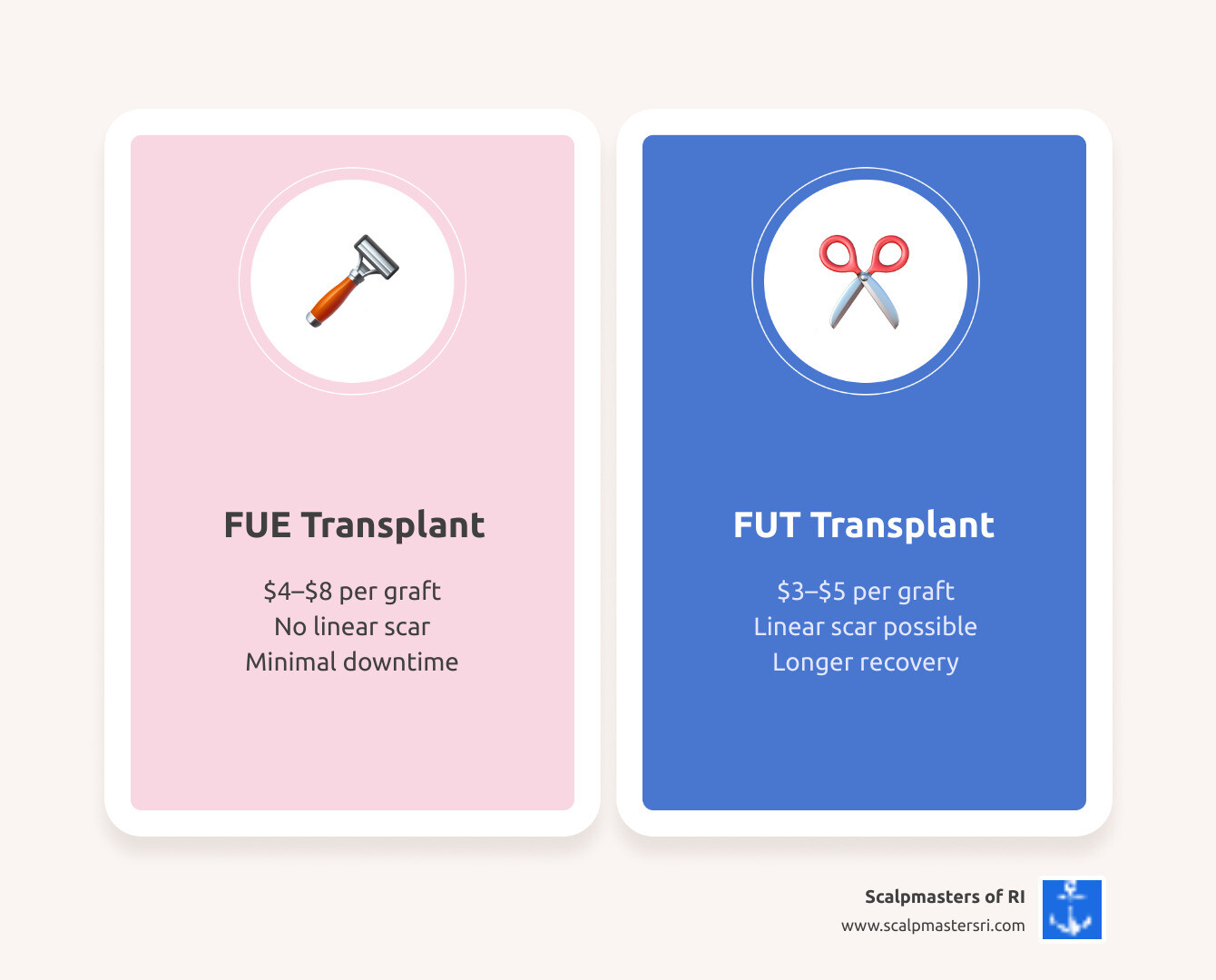 FUE Transplant

\$4–\$8 per graft
No linear scar
Minimal downtime

FUT Transplant

\$3–\$5 per graft
Linear scar possible
Longer recovery

Scalpmasters of RI
www.scalpmastersri.com