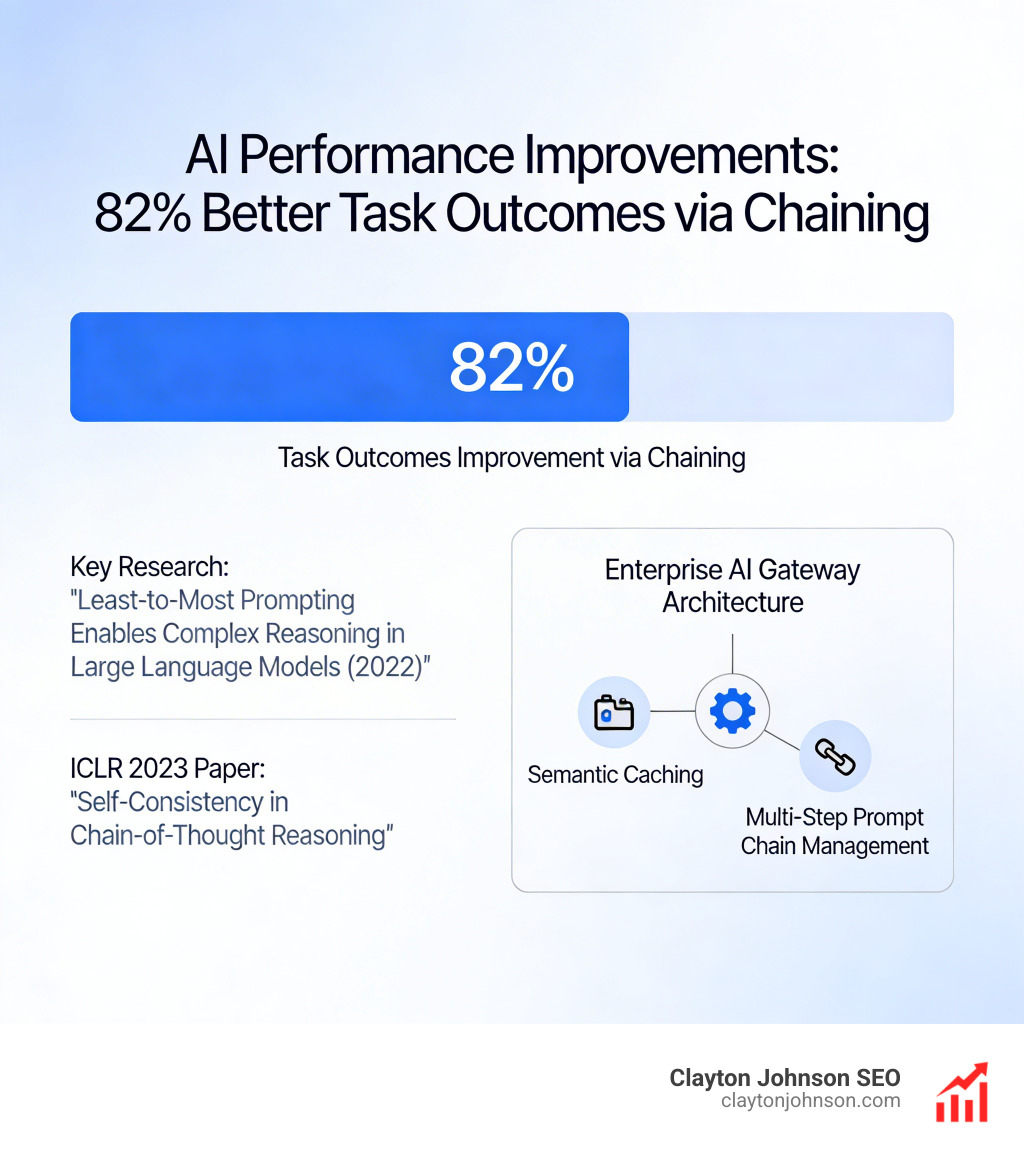 AI Performance Improvements:
82% Better Task Outcomes via Chaining

82%

Task Outcomes Improvement via Chaining

Key Research:
"Least-to-Most Prompting Enables Complex Reasoning in Large Language Models (2022)"

ICLR 2023 Paper:
"Self-Consistency in Chain-of-Thought Reasoning"

Enterprise AI Gateway Architecture

Semantic Caching

Multi-Step Prompt Chain Management

Clayton Johnson SEO
claytonjohnson.com