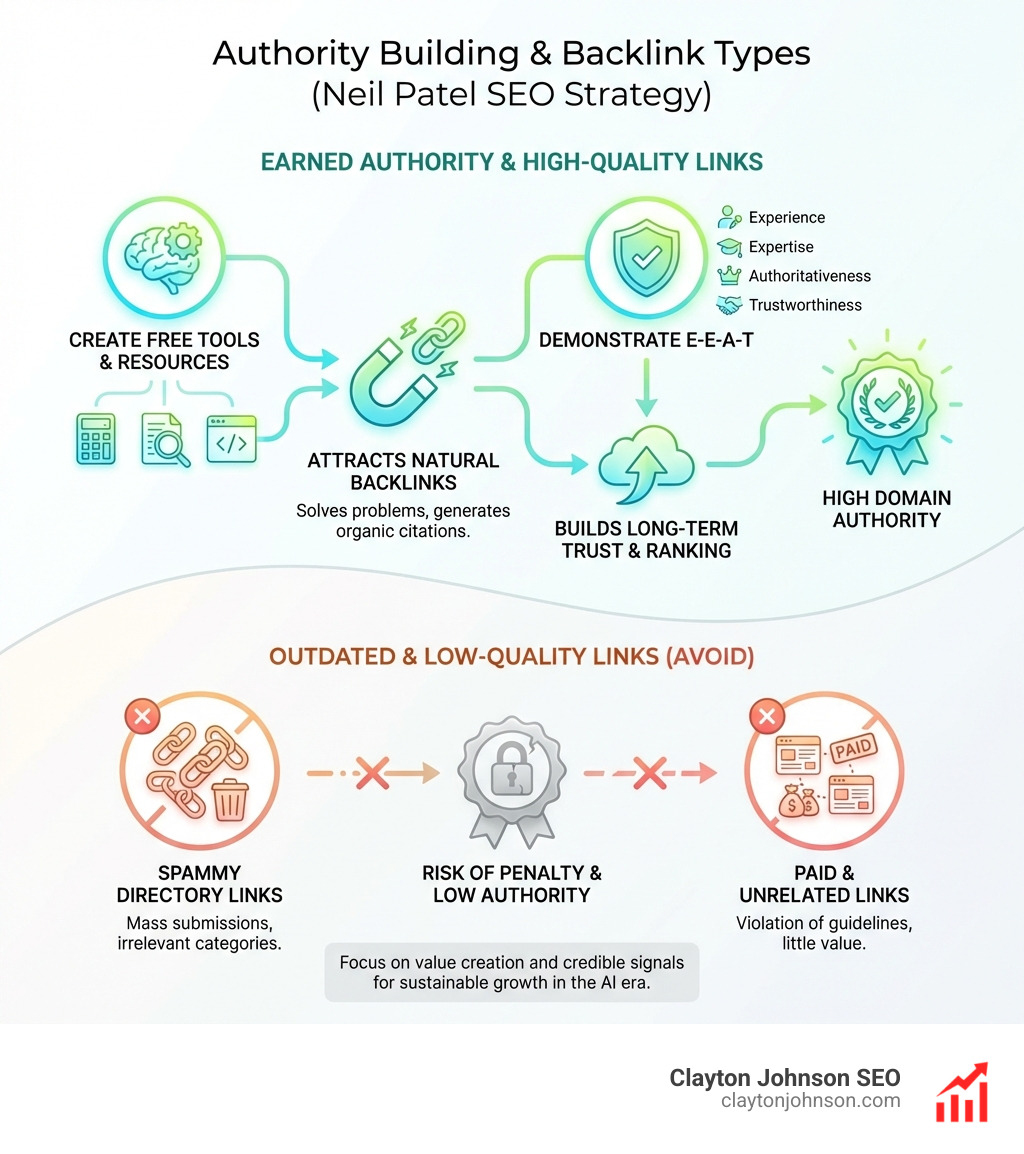 Authority Building & Backlink Types
(Neil Patel SEO Strategy)

EARNED AUTHORITY & HIGH-QUALITY LINKS

CREATE FREE TOOLS & RESOURCES

ATTRACTS NATURAL BACKLINKS
Solves problems, generates organic citations.

Experience
Expertise
Authoritativeness
Trustworthiness

DEMONSTRATE E-E-A-T

BUILDS LONG-TERM TRUST & RANKING

HIGH DOMAIN AUTHORITY

OUTDATED & LOW-QUALITY LINKS (AVOID)

SPAMMY DIRECTORY LINKS
Mass submissions, irrelevant categories.

RISK OF PENALTY & LOW AUTHORITY

PAID

PAID & UNRELATED LINKS
Violation of guidelines, little value.

Focus on value creation and credible signals for sustainable growth in the AI era.

Clayton Johnson SEO
claytonjohnson.com