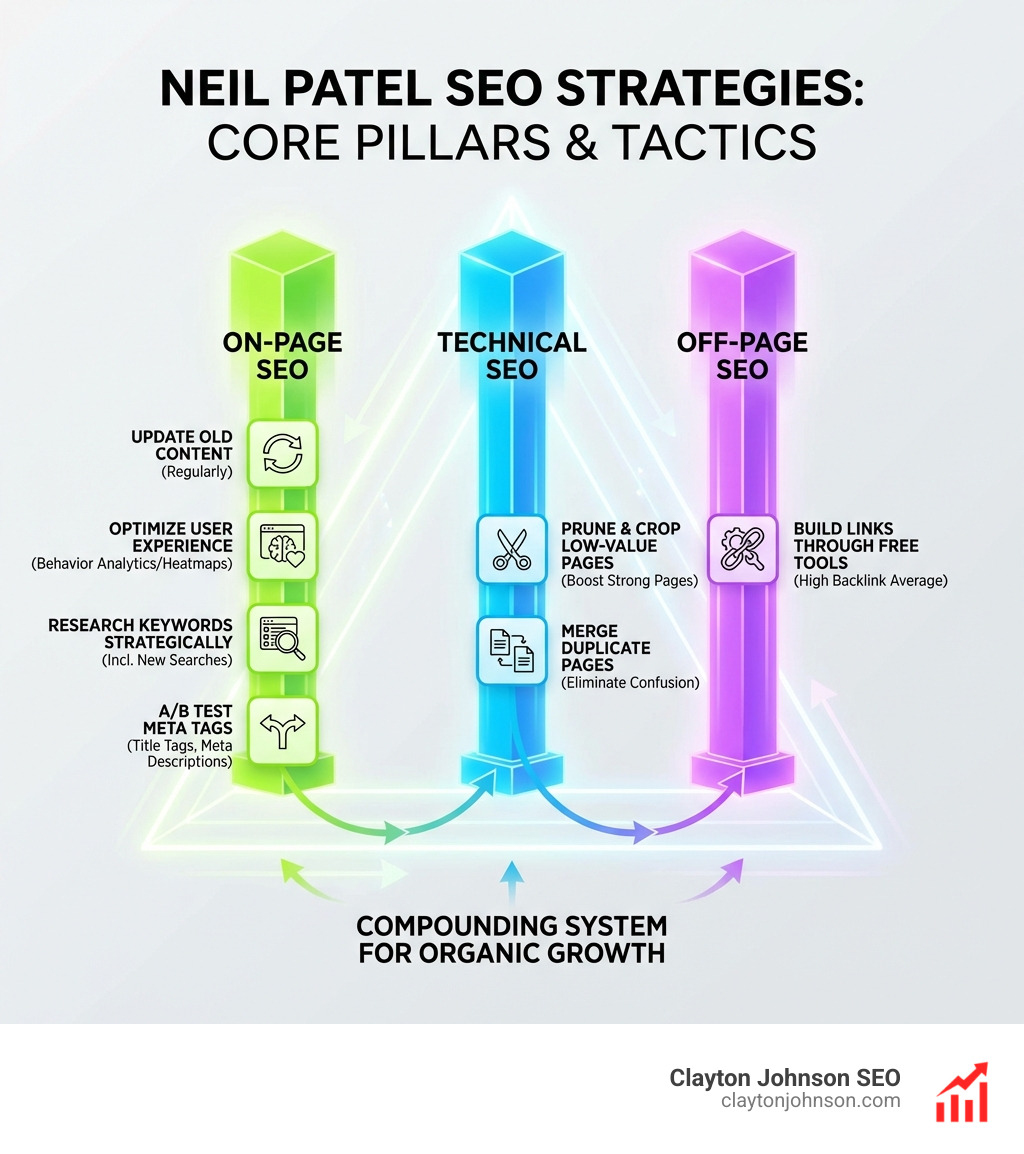 NEIL PATEL SEO STRATEGIES:
CORE PILLARS & TACTICS

ON-PAGE SEO

UPDATE OLD CONTENT
(Regularly)

OPTIMIZE USER EXPERIENCE
(Behavior Analytics/Heatmaps)

RESEARCH KEYWORDS STRATEGICALLY
(Incl. New Searches)

A/B TEST META TAGS
(Title Tags, Meta Descriptions)

TECHNICAL SEO

PRUNE & CROP LOW-VALUE PAGES
(Boost Strong Pages)

MERGE DUPLICATE PAGES
(Eliminate Confusion)

OFF-PAGE SEO

BUILD LINKS THROUGH FREE TOOLS
(High Backlink Average)

COMPOUNDING SYSTEM FOR ORGANIC GROWTH

Clayton Johnson SEO
claytonjohnson.com