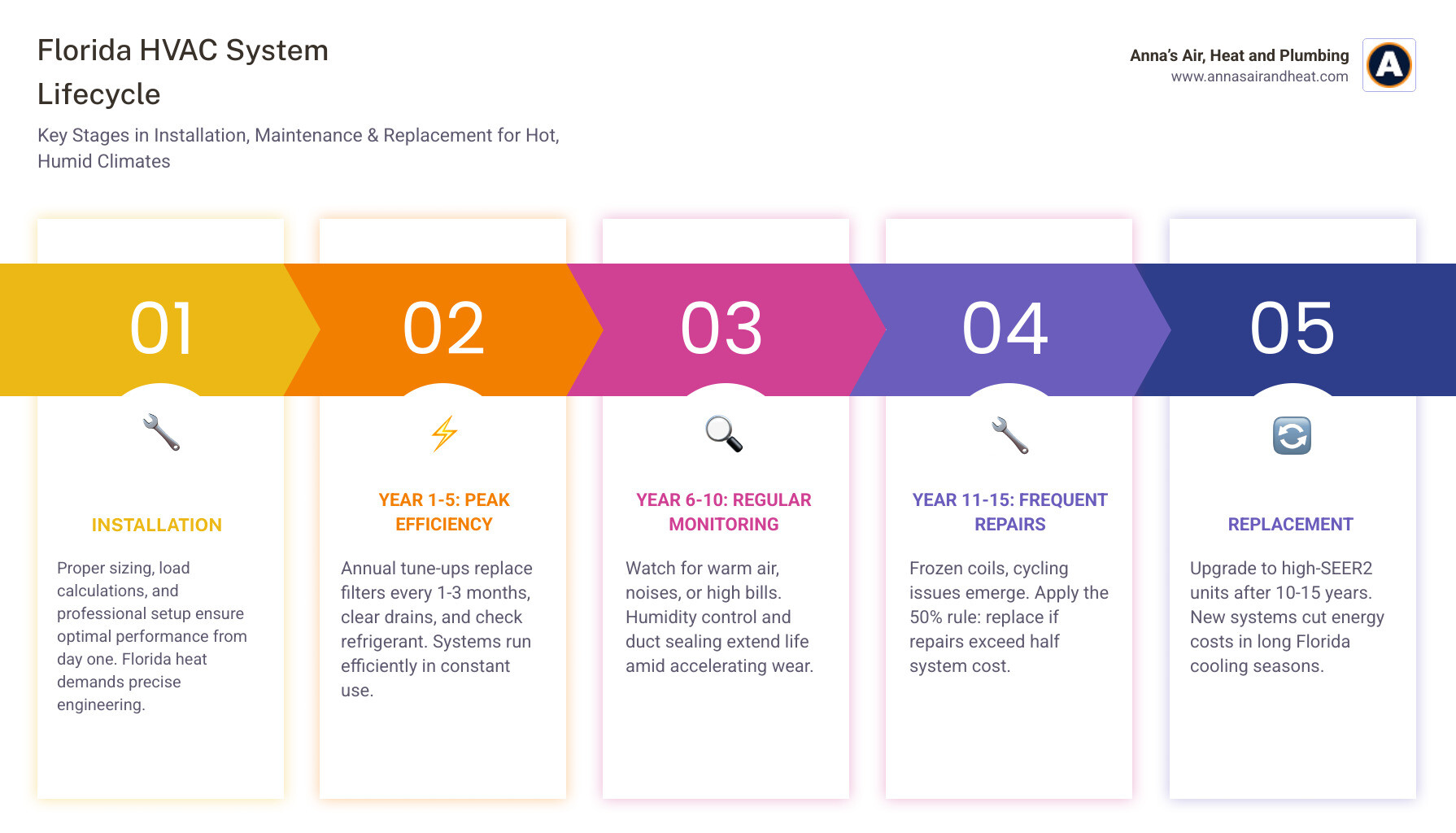 Florida HVAC System Lifecycle

Key Stages in Installation, Maintenance & Replacement for Hot, Humid Climates

Anna's Air, Heat and Plumbing
www.annasairandheat.com

A

01

INSTALLATION

Proper sizing, load calculations, and professional setup ensure optimal performance from day one. Florida heat demands precise engineering.

02

YEAR 1-5: PEAK EFFICIENCY

Annual tune-ups replace filters every 1-3 months, clear drains, and check refrigerant. Systems run efficiently in constant use.

03

YEAR 6-10: REGULAR MONITORING

Watch for warm air, noises, or high bills. Humidity control and duct sealing extend life amid accelerating wear.

04

YEAR 11-15: FREQUENT REPAIRS

Frozen coils, cycling issues emerge. Apply the 50% rule: replace if repairs exceed half system cost.

05

REPLACEMENT

Upgrade to high-SEER2 units after 10-15 years. New systems cut energy costs in long Florida cooling seasons.