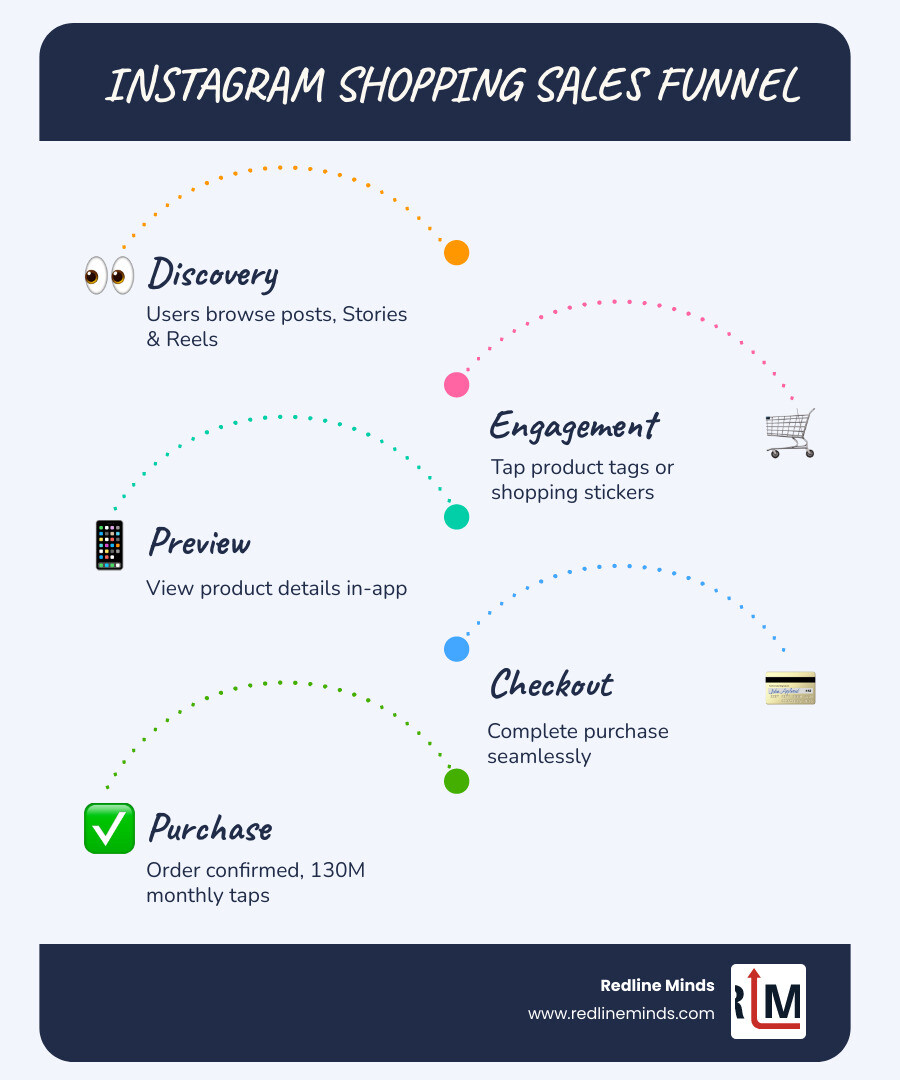 INSTAGRAM SHOPPING SALES FUNNEL

Discovery
Users browse posts, Stories & Reels

Engagement
Tap product tags or shopping stickers

Preview
View product details in-app

Checkout
Complete purchase seamlessly

Purchase
Order confirmed, 130M monthly taps

Redline Minds
www.redlineminds.com

RLM