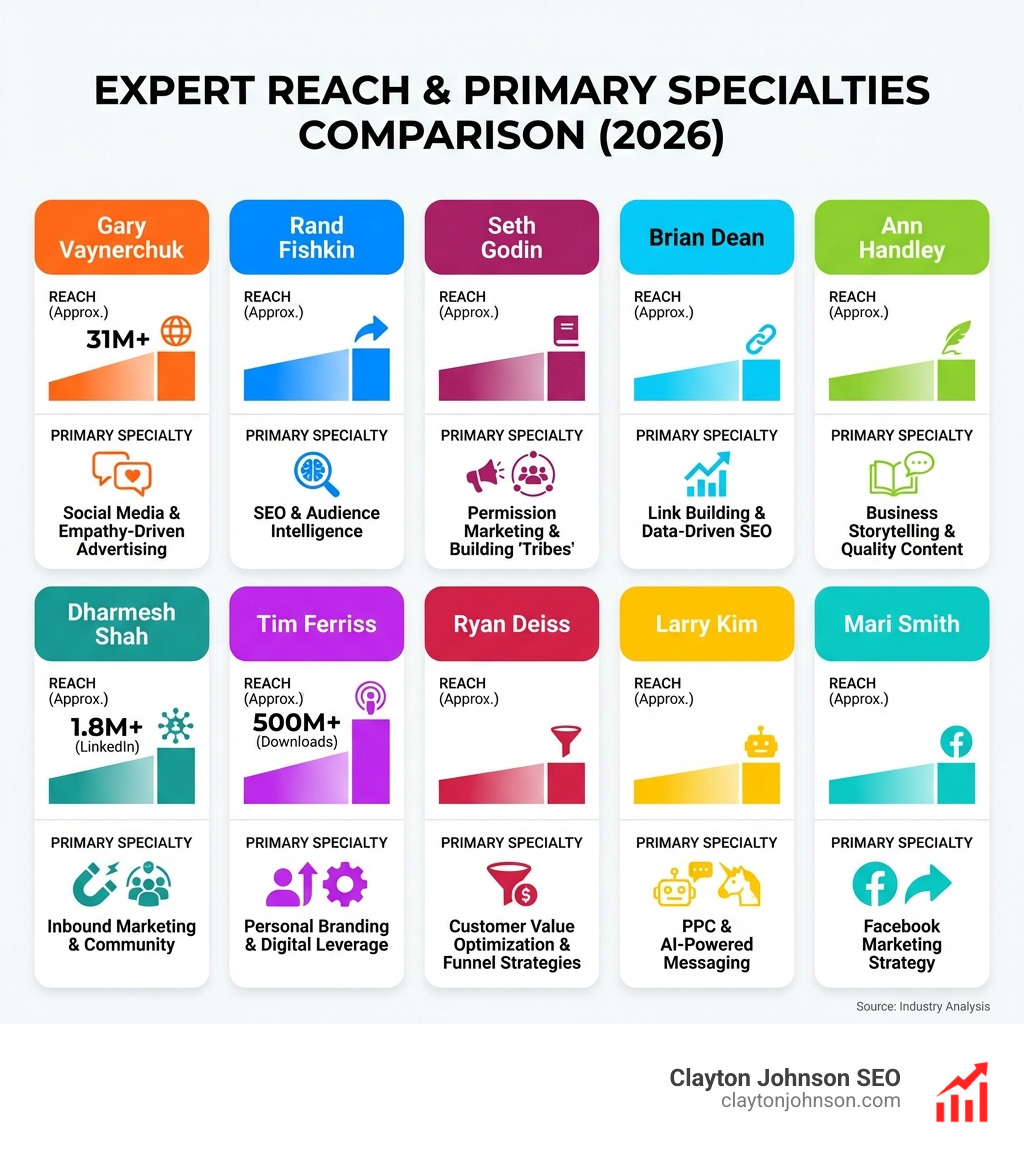 EXPERT REACH & PRIMARY SPECIALTIES COMPARISON (2026)

Gary Vaynerchuk

REACH (Approx.)

31M+

PRIMARY SPECIALTY

Social Media & Empathy-Driven Advertising

Rand Fishkin

REACH (Approx.)

PRIMARY SPECIALTY

SEO & Audience Intelligence

Seth Godin

REACH (Approx.)

PRIMARY SPECIALTY

Permission Marketing & Building 'Tribes'

Brian Dean

REACH (Approx.)

PRIMARY SPECIALTY

Link Building & Data-Driven SEO

Ann Handley

REACH (Approx.)

PRIMARY SPECIALTY

Business Storytelling & Quality Content

Dharmesh Shah

REACH (Approx.)

1.8M+ (LinkedIn)

PRIMARY SPECIALTY

Inbound Marketing & Community

Tim Ferriss

REACH (Approx.)

500M+ (Downloads)

PRIMARY SPECIALTY

Personal Branding & Digital Leverage

Ryan Deiss

REACH (Approx.)

PRIMARY SPECIALTY

Customer Value Optimization & Funnel Strategies

Larry Kim

REACH (Approx.)

PRIMARY SPECIALTY

PPC & AI-Powered Messaging

Mari Smith

REACH (Approx.)

PRIMARY SPECIALTY

Facebook Marketing Strategy

Source: Industry Analysis

Clayton Johnson SEO
claytonjohnson.com