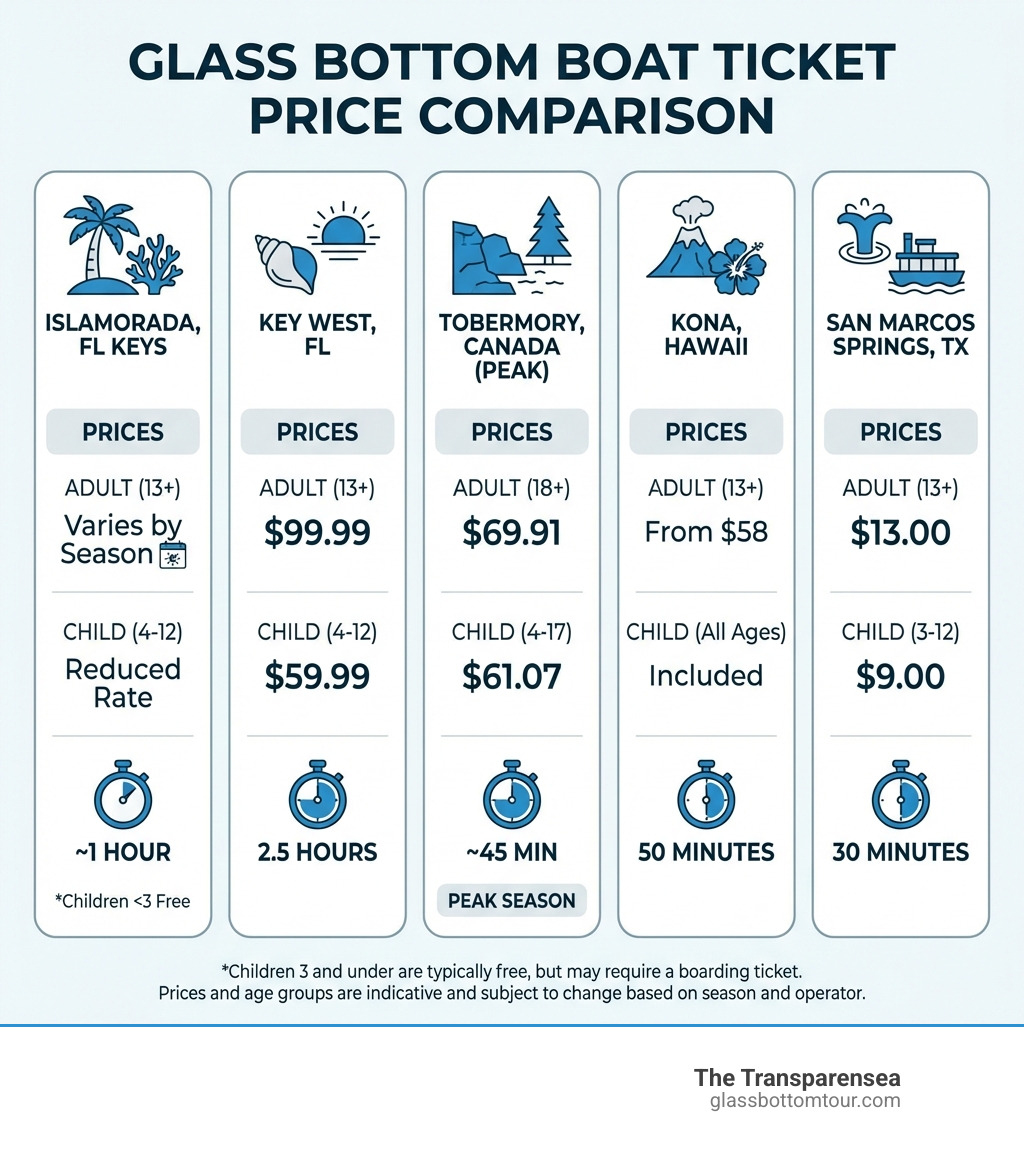 GLASS BOTTOM BOAT TICKET PRICE COMPARISON

ISLAMORADA, FL KEYS

PRICES

ADULT (13+)

Varies by Season

CHILD (4-12)

Reduced Rate

~1 HOUR

*Children <3 Free

KEY WEST, FL

PRICES

ADULT (13+)

$99.99

CHILD (4-12)

$59.99

2.5 HOURS

TOBERMORY, CANADA (PEAK)

PRICES

ADULT (18+)

$69.91

CHILD (4-17)

$61.07

~45 MIN

PEAK SEASON

KONA, HAWAII

PRICES

ADULT (13+)

From $58

CHILD (All Ages)

Included

50 MINUTES

SAN MARCOS SPRINGS, TX

PRICES

ADULT (13+)

$13.00

CHILD (3-12)

$9.00

30 MINUTES

*Children 3 and under are typically free, but may require a boarding ticket.
Prices and age groups are indicative and subject to change based on season and operator.

The Transparensea
glassbottomtour.com