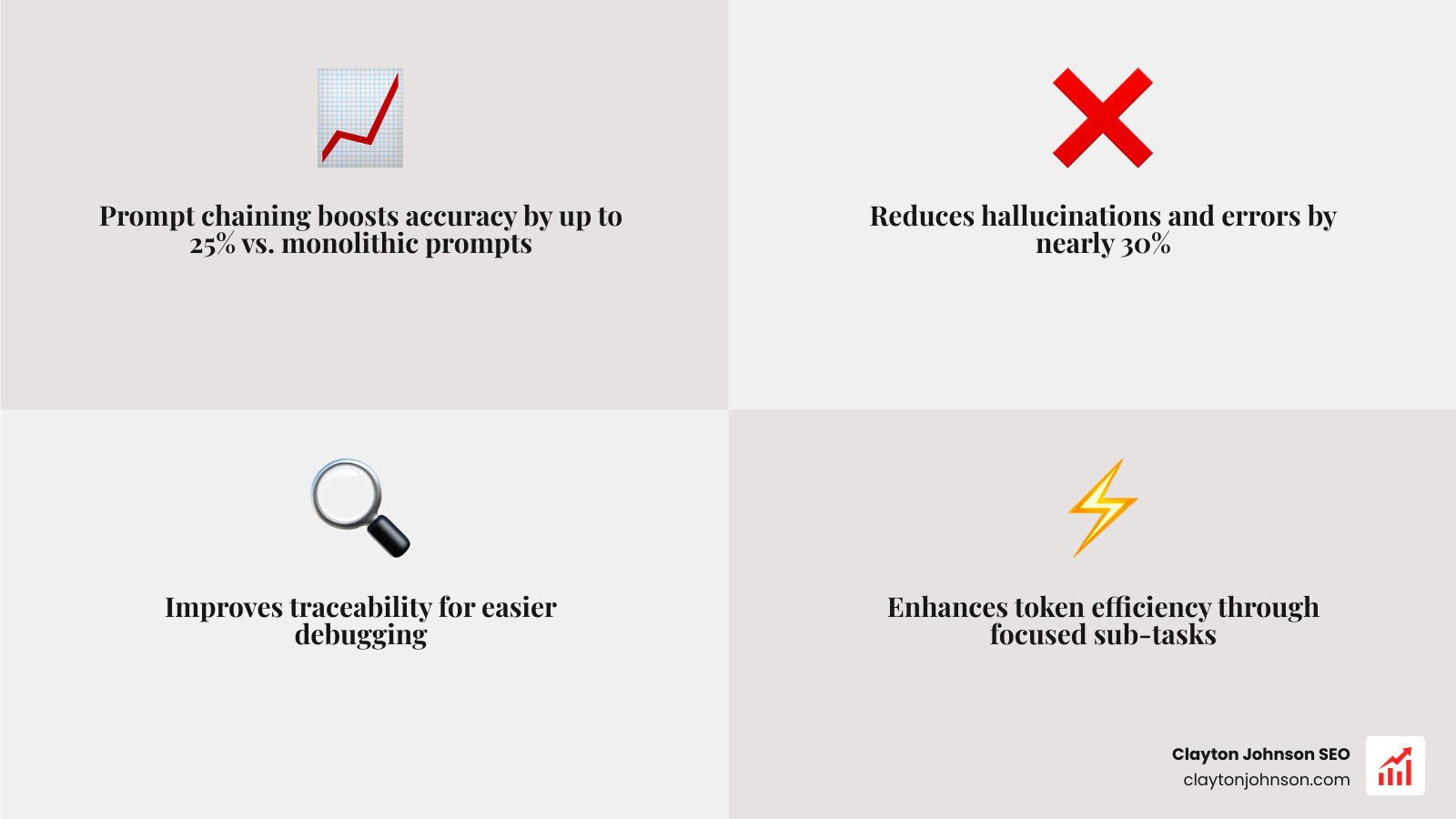 Prompt chaining boosts accuracy by up to 25% vs. monolithic prompts

Reduces hallucinations and errors by nearly 30%

Improves traceability for easier debugging

Enhances token efficiency through focused sub-tasks

Clayton Johnson SEO
claytonjohnson.com