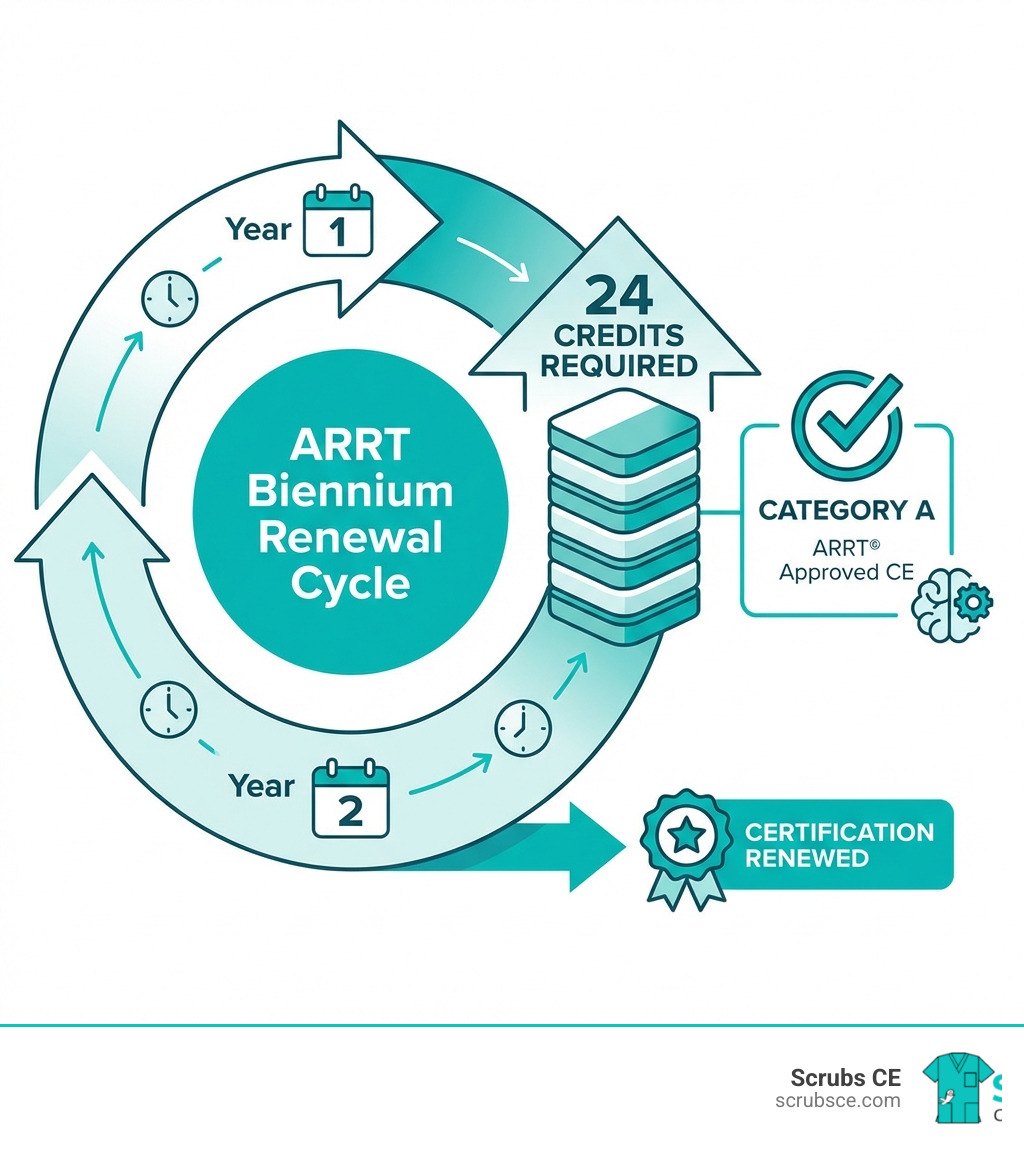 Year 1

24 CREDITS REQUIRED

ARRT Biennium Renewal Cycle

CATEGORY A
ARRT®
Approved CE

Year 2

CERTIFICATION RENEWED

Scrubs CE
scrubsce.com