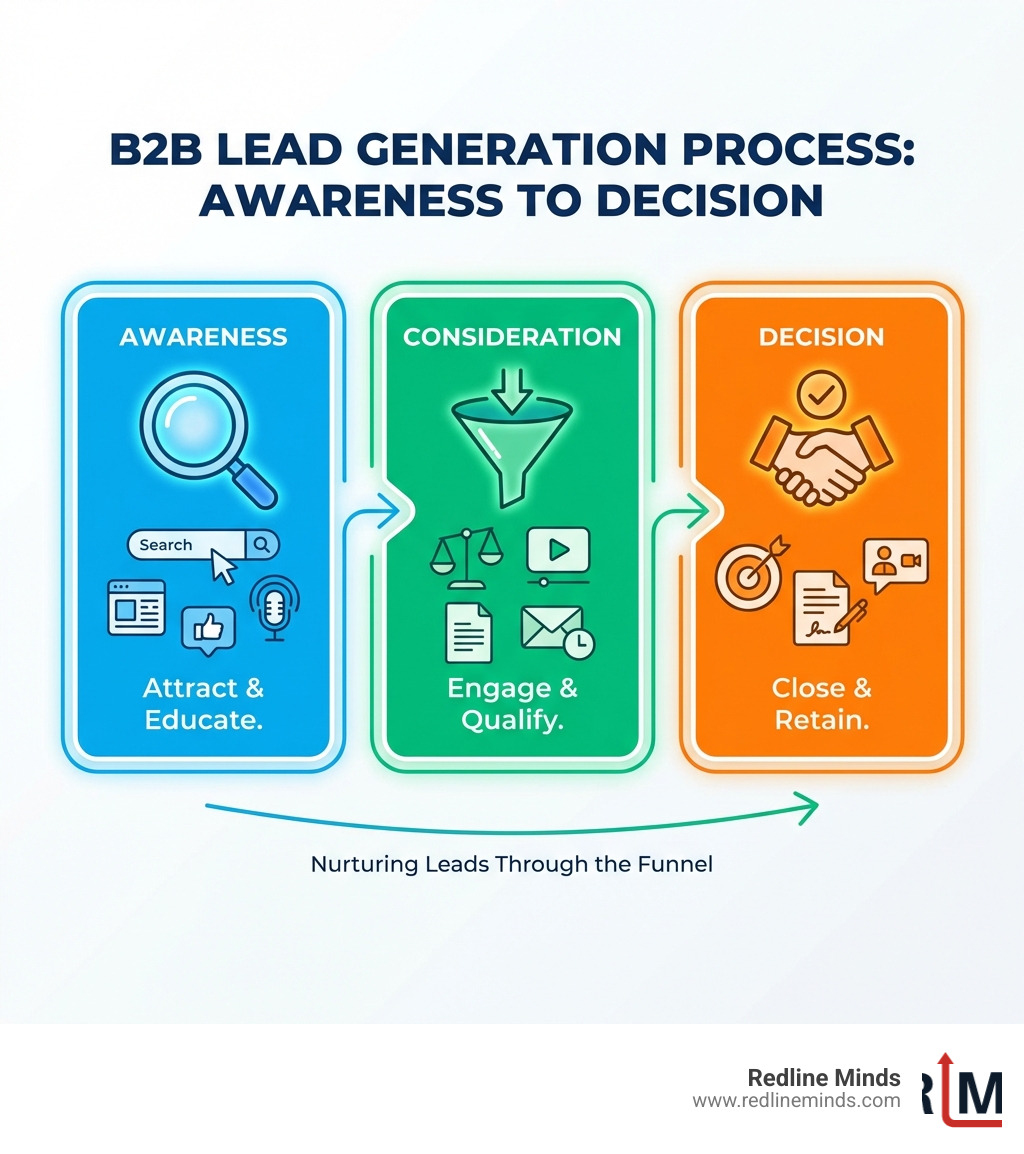 B2B LEAD GENERATION PROCESS: AWARENESS TO DECISION

AWARENESS

Search

Attract & Educate.

CONSIDERATION

Engage & Qualify.

DECISION

Close & Retain.

Nurturing Leads Through the Funnel

Redline Minds
www.redlineminds.com

RM