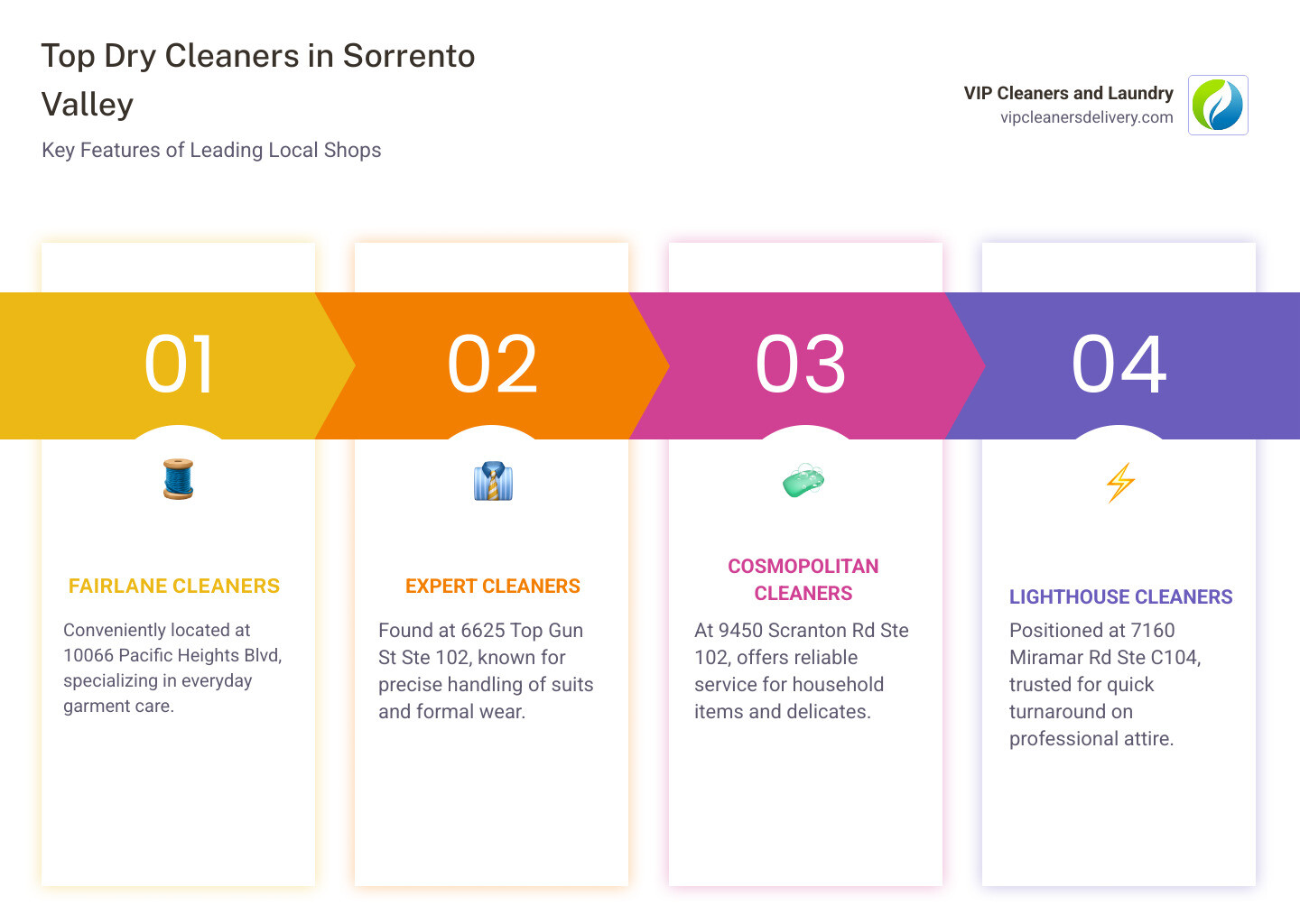 Top Dry Cleaners in Sorrento Valley

Key Features of Leading Local Shops

VIP Cleaners and Laundry
vipcleanersdelivery.com

01

FAIRLANE CLEANERS

Conveniently located at 10066 Pacific Heights Blvd, specializing in everyday garment care.

02

EXPERT CLEANERS

Found at 6625 Top Gun St Ste 102, known for precise handling of suits and formal wear.

03

COSMOPOLITAN CLEANERS

At 9450 Scranton Rd Ste 102, offers reliable service for household items and delicates.

04

LIGHTHOUSE CLEANERS

Positioned at 7160 Miramar Rd Ste C104, trusted for quick turnaround on professional attire.