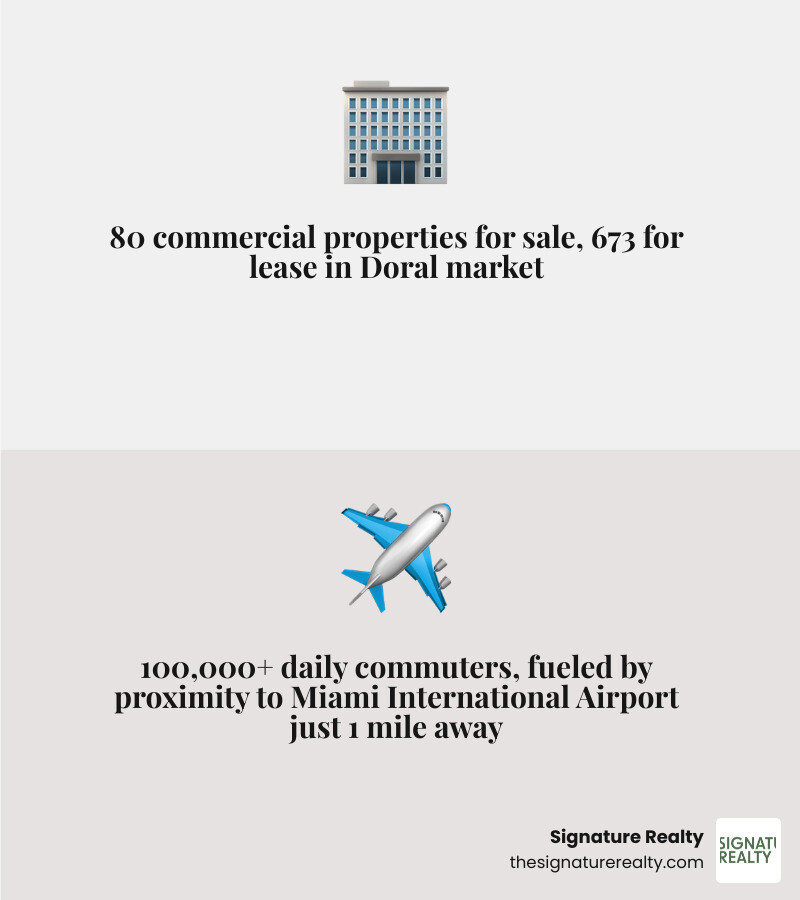 80 commercial properties for sale, 673 for lease in Doral market

100,000+ daily commuters, fueled by proximity to Miami International Airport just 1 mile away

Signature Realty
thesignaturerealty.com

SIGNATU
REALTY