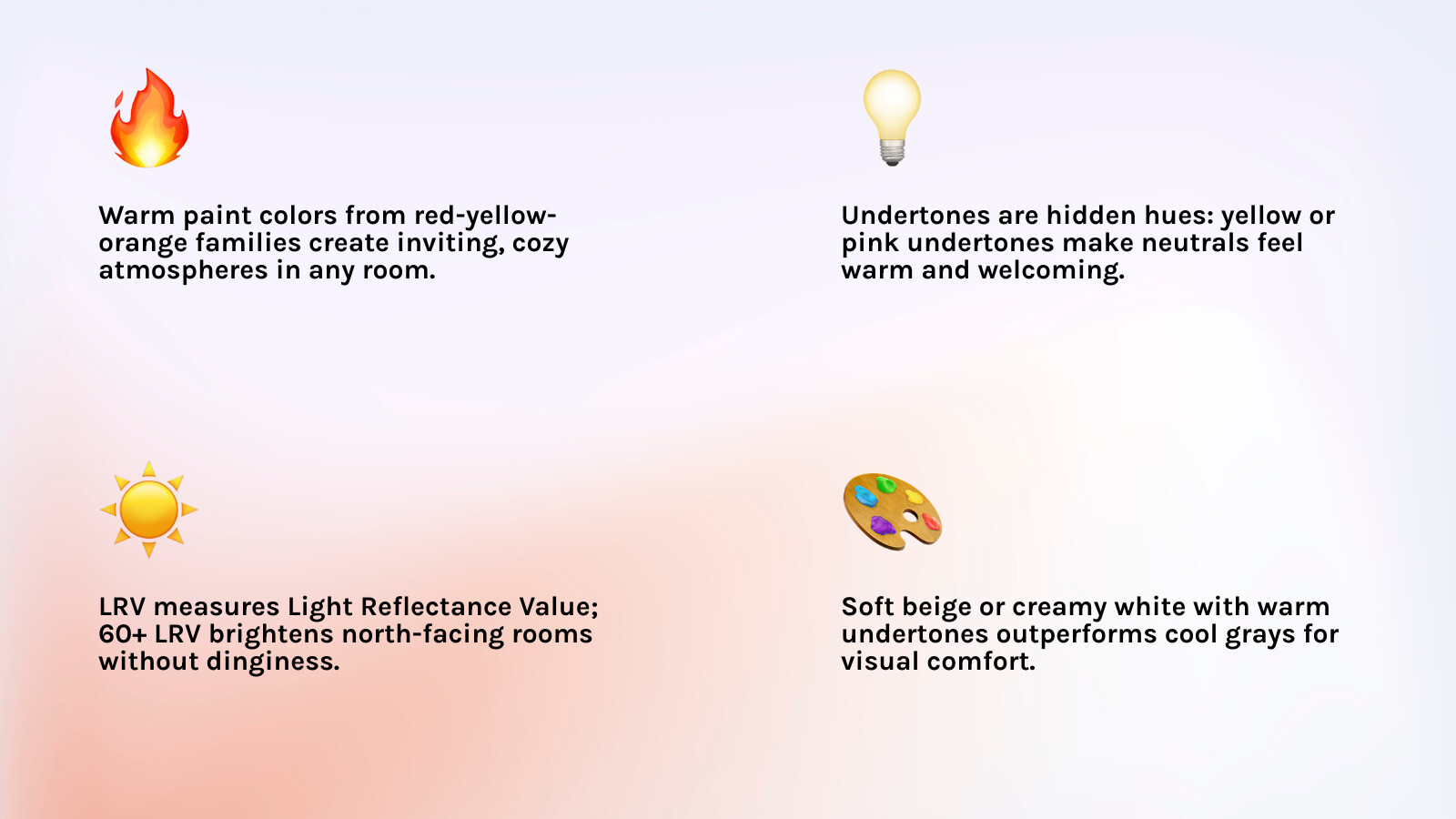 Warm paint colors from red-yellow-orange families create inviting, cozy atmospheres in any room.

Undertones are hidden hues: yellow or pink undertones make neutrals feel warm and welcoming.

LRV measures Light Reflectance Value; 60+ LRV brightens north-facing rooms without dinginess.

Soft beige or creamy white with warm undertones outperforms cool grays for visual comfort.