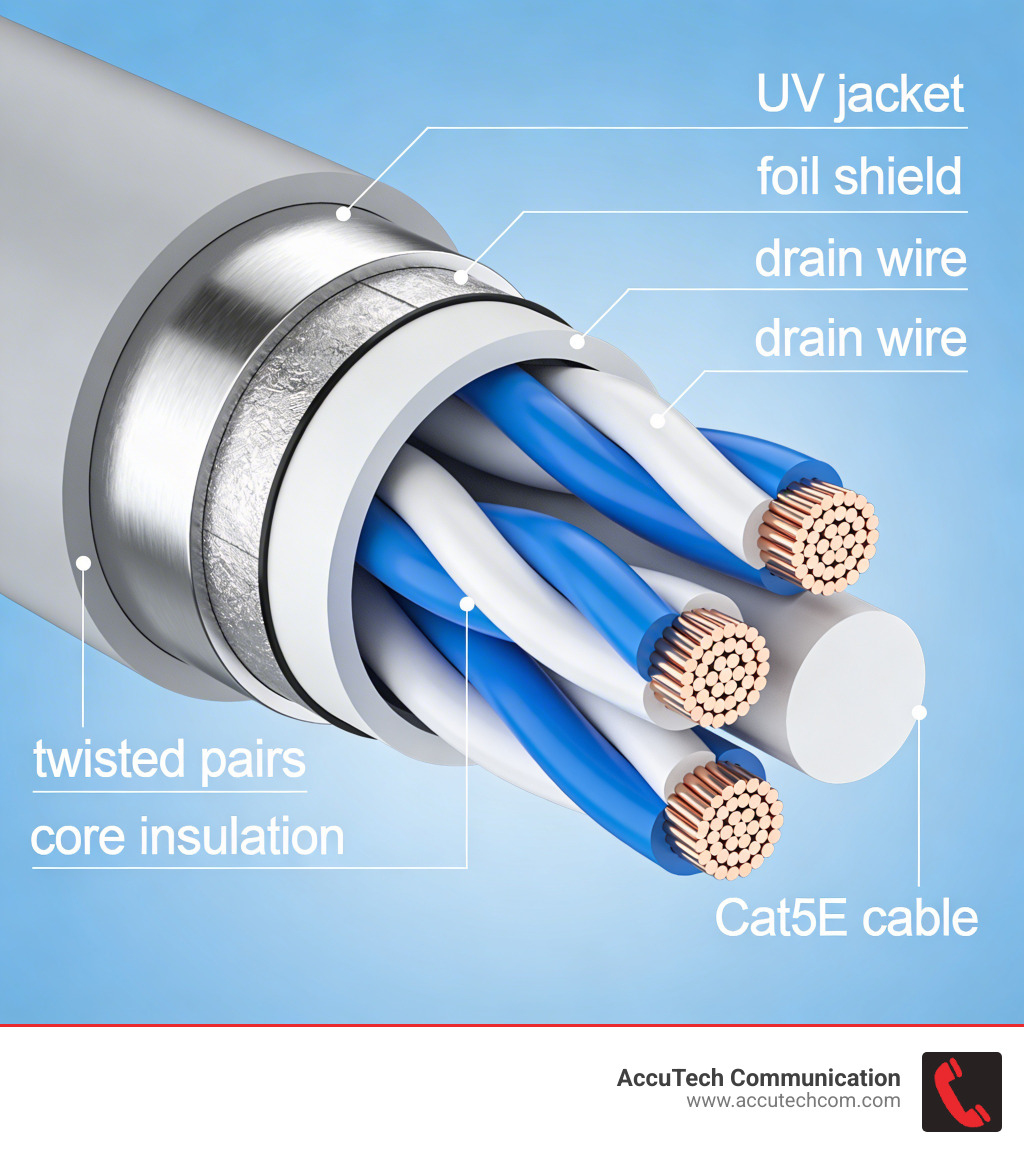 UV jacket
foil shield
drain wire
drain wire
twisted pairs
core insulation
Cat5E cable

AccuTech Communication
www.accutechcom.com