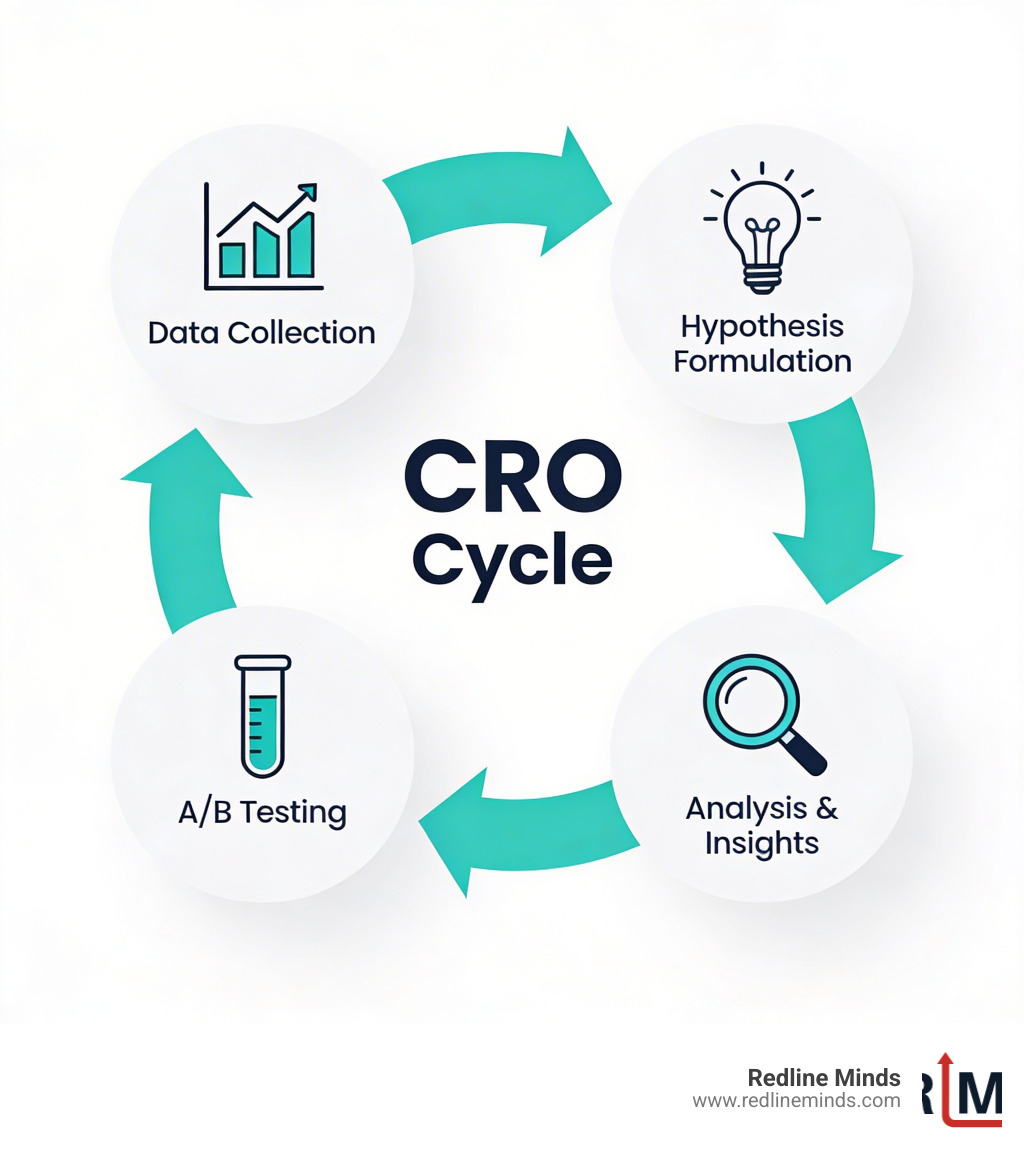 Data Collection

Hypothesis Formulation

CRO Cycle

A/B Testing

Analysis & Insights

Redline Minds
www.redlineminds.com

RM