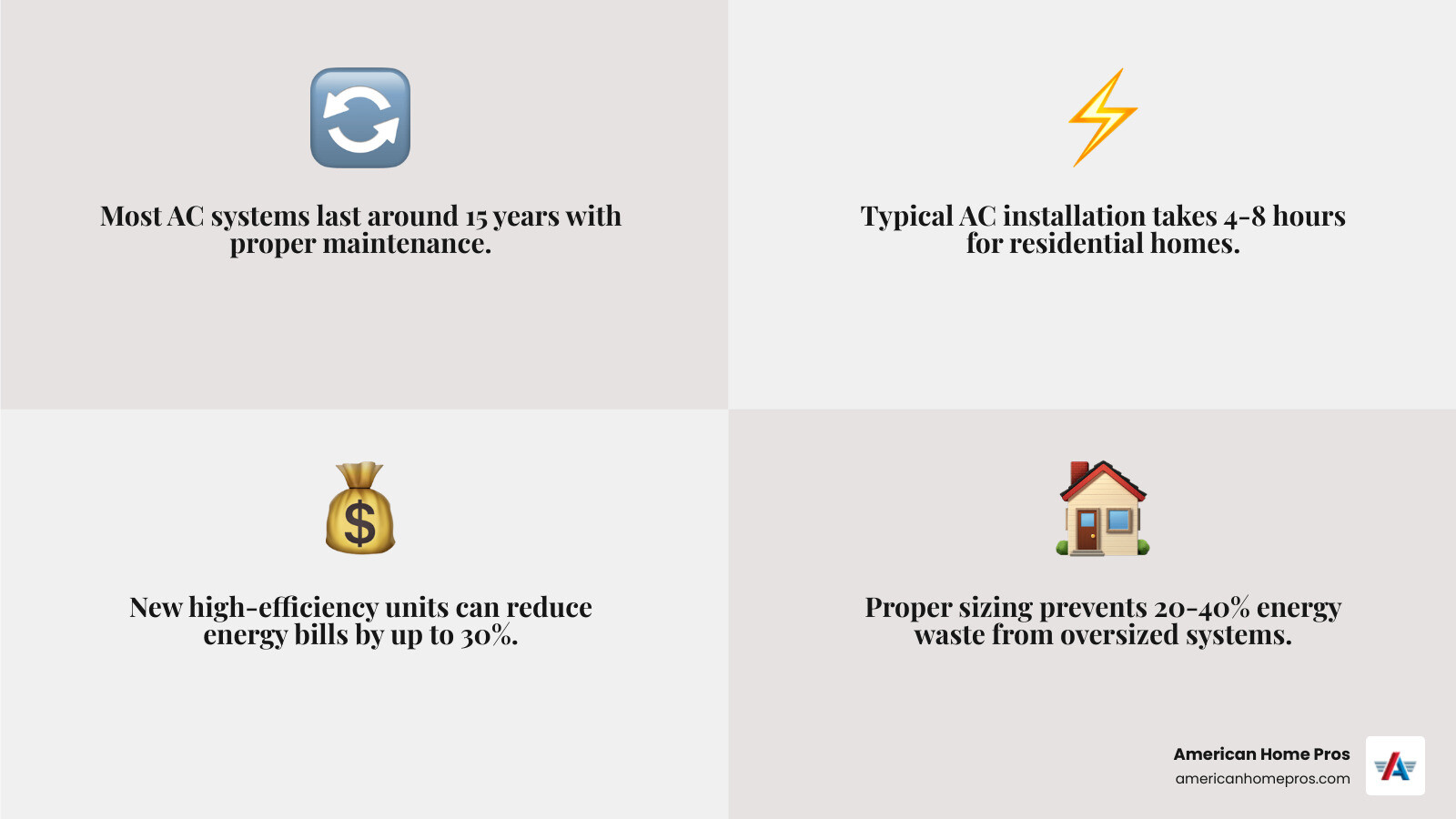 Most AC systems last around 15 years with proper maintenance.

Typical AC installation takes 4-8 hours for residential homes.

New high-efficiency units can reduce energy bills by up to 30%.

Proper sizing prevents 20-40% energy waste from oversized systems.

American Home Pros
americanhomepros.com