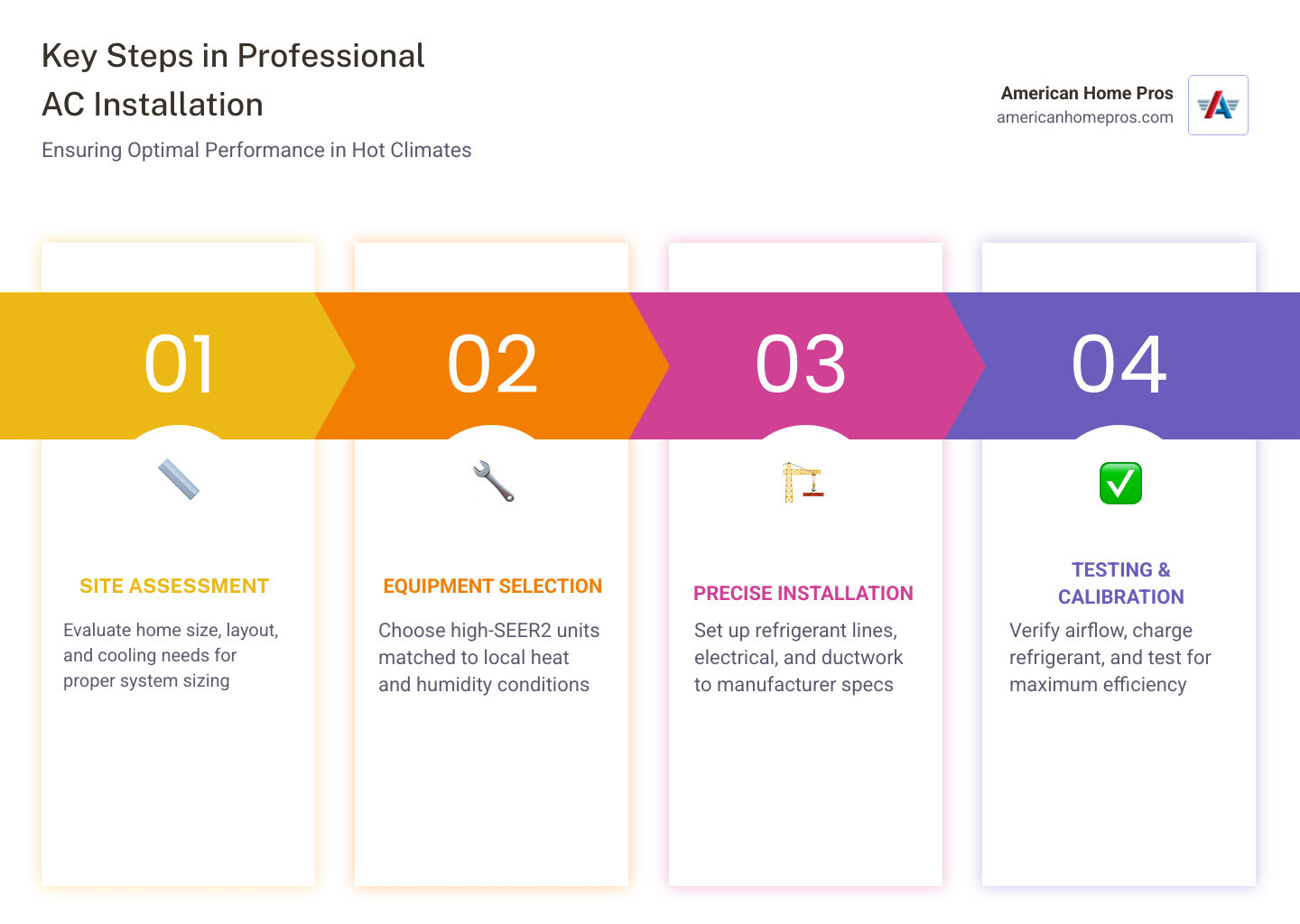 Key Steps in Professional AC Installation

Ensuring Optimal Performance in Hot Climates

American Home Pros
americanhomepros.com

01

SITE ASSESSMENT

Evaluate home size, layout, and cooling needs for proper system sizing

02

EQUIPMENT SELECTION

Choose high-SEER2 units matched to local heat and humidity conditions

03

PRECISE INSTALLATION

Set up refrigerant lines, electrical, and ductwork to manufacturer specs

04

TESTING & CALIBRATION

Verify airflow, charge refrigerant, and test for maximum efficiency