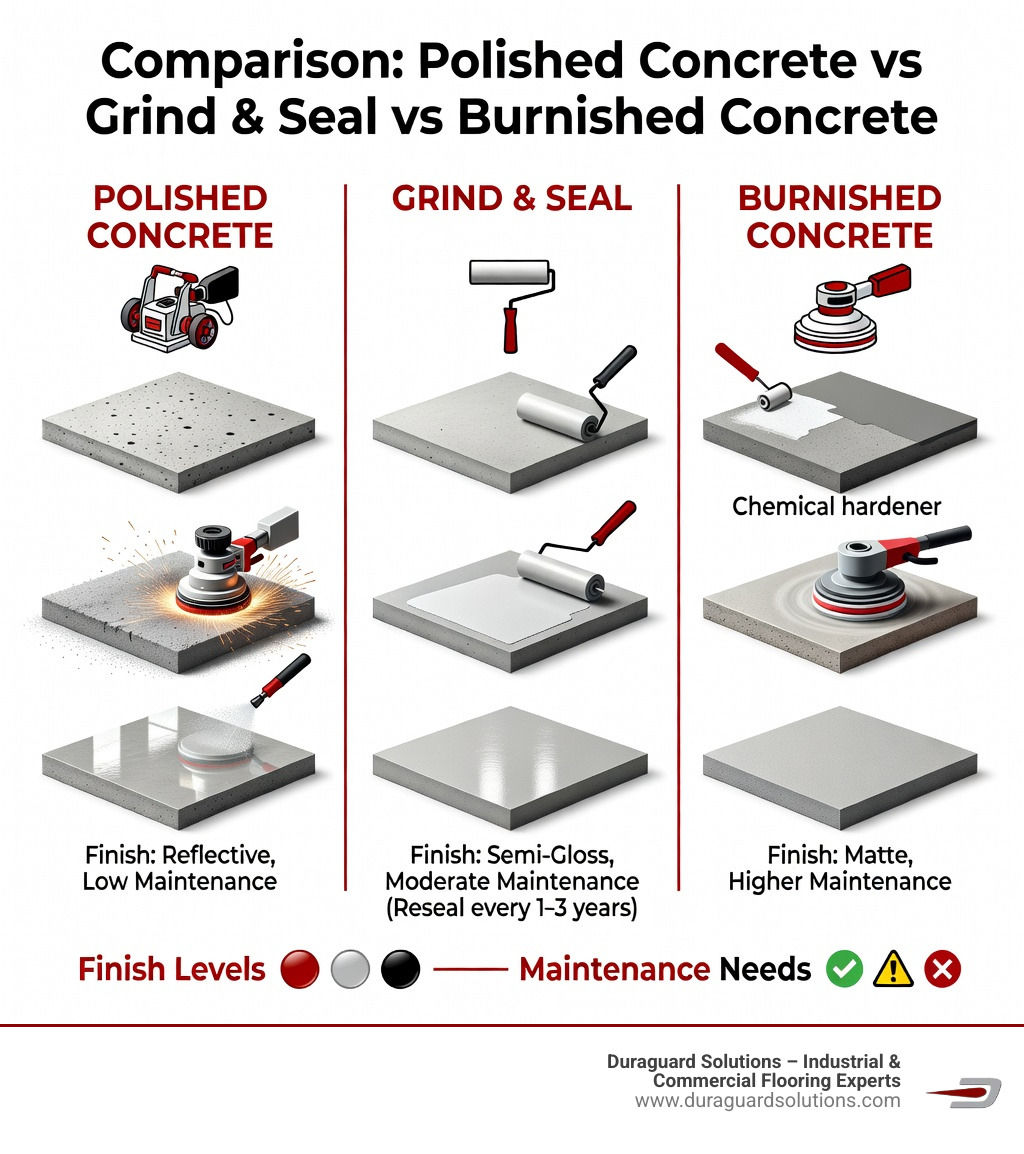 Comparison: Polished Concrete vs Grind & Seal vs Burnished Concrete

POLISHED CONCRETE

Finish: Reflective, Low Maintenance

GRIND & SEAL

Finish: Semi-Gloss, Moderate Maintenance (Reseal every 1–3 years)

BURNISHED CONCRETE

Chemical hardener

Finish: Matte, Higher Maintenance

Finish Levels — Maintenance Needs

Duraguard Solutions – Industrial & Commercial Flooring Experts
www.duraguardsolutions.com