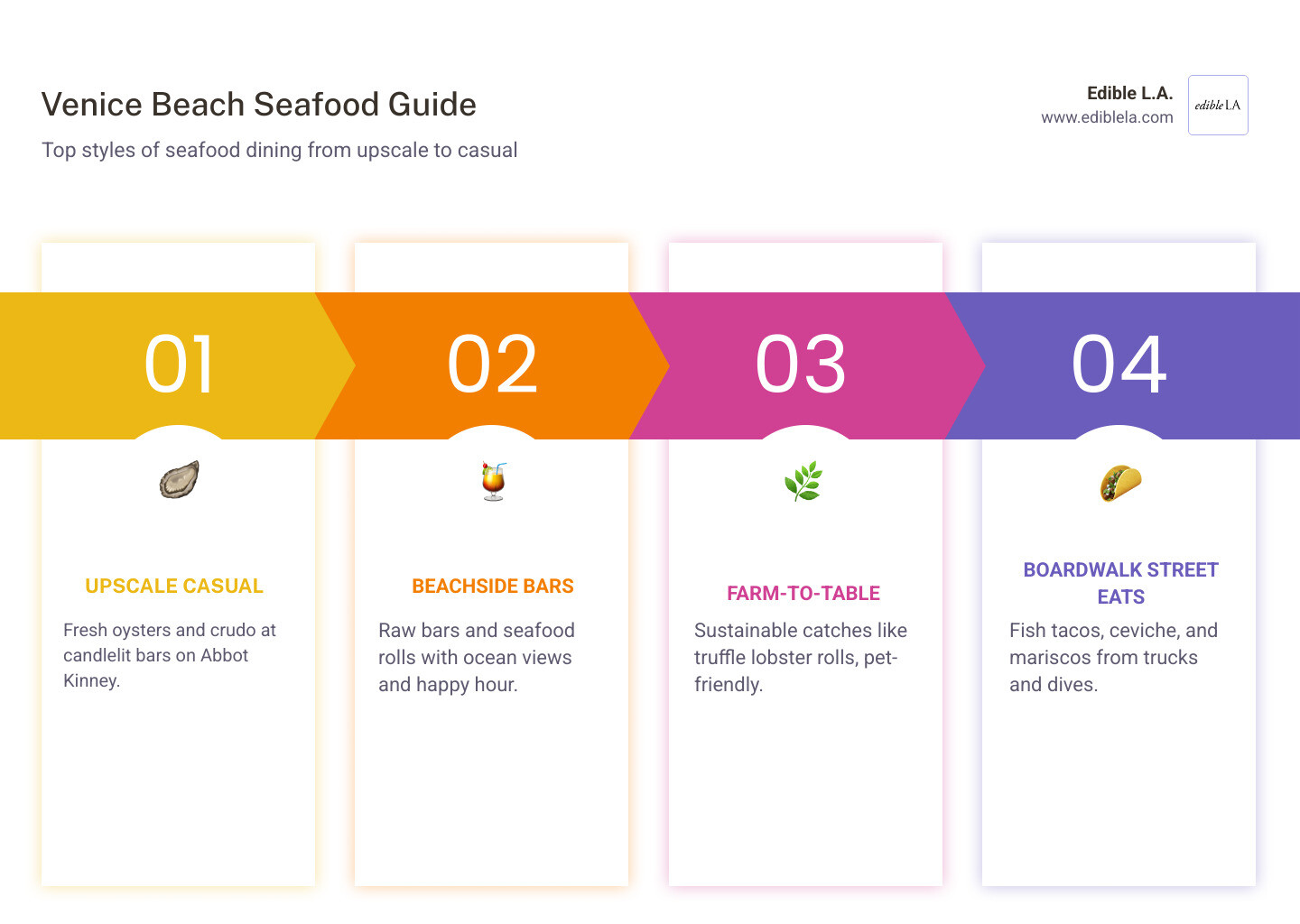 Venice Beach Seafood Guide

Top styles of seafood dining from upscale to casual

Edible L.A.
www.ediblela.com

edible LA

01

UPSCALE CASUAL

Fresh oysters and crudo at candlelit bars on Abbot Kinney.

02

BEACHSIDE BARS

Raw bars and seafood rolls with ocean views and happy hour.

03

FARM-TO-TABLE

Sustainable catches like truffle lobster rolls, pet-friendly.

04

BOARDWALK STREET EATS

Fish tacos, ceviche, and mariscos from trucks and dives.