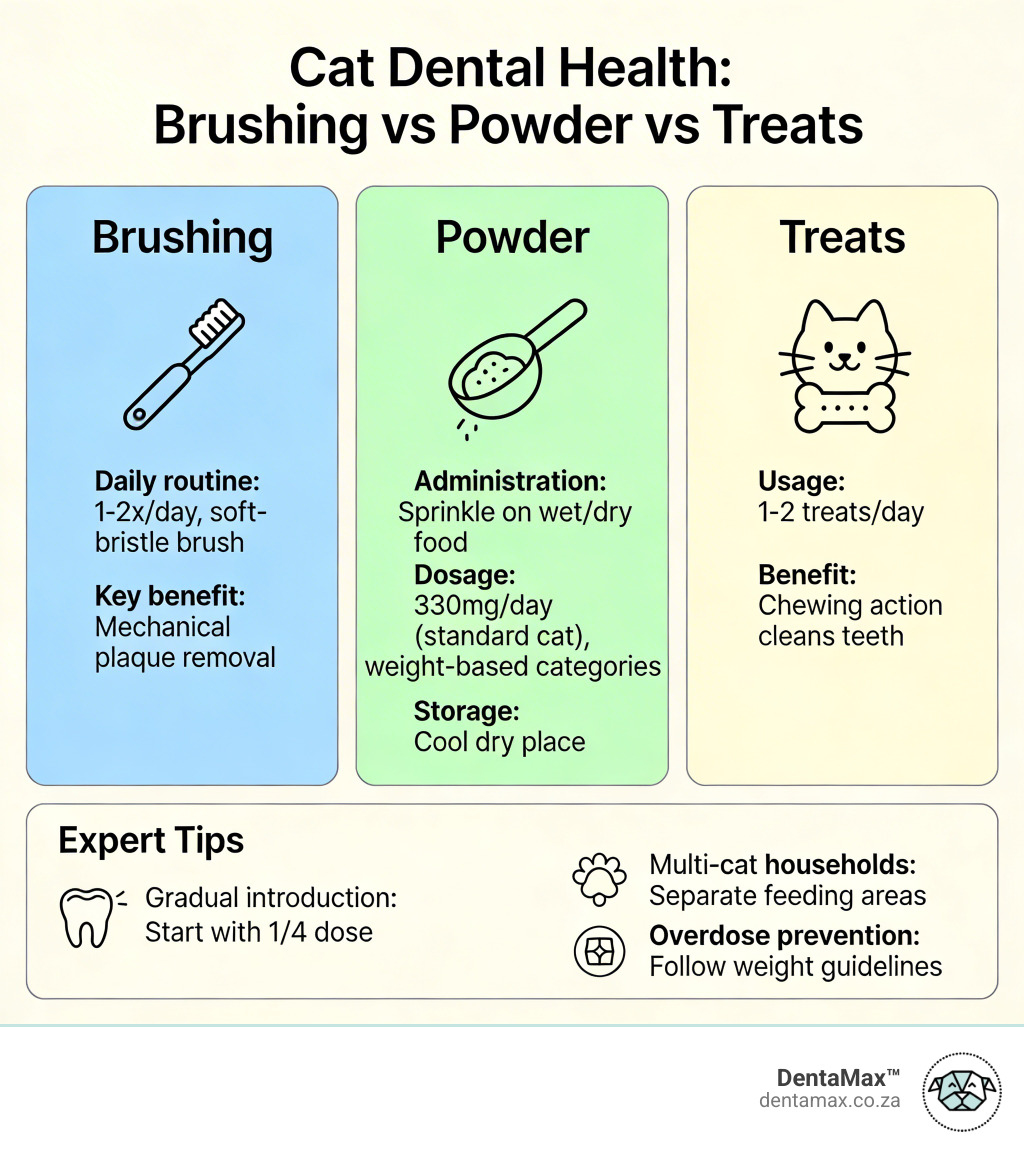 Cat Dental Health:
Brushing vs Powder vs Treats

Brushing

Daily routine:
1-2x/day, soft-bristle brush

Key benefit:
Mechanical plaque removal

Powder

Administration:
Sprinkle on wet/dry food

Dosage:
330mg/day (standard cat), weight-based categories

Storage:
Cool dry place

Treats

Usage:
1-2 treats/day

Benefit:
Chewing action cleans teeth

Expert Tips

Gradual introduction:
Start with 1/4 dose

Multi-cat households:
Separate feeding areas

Overdose prevention:
Follow weight guidelines

DentaMax™
dentamax.co.za