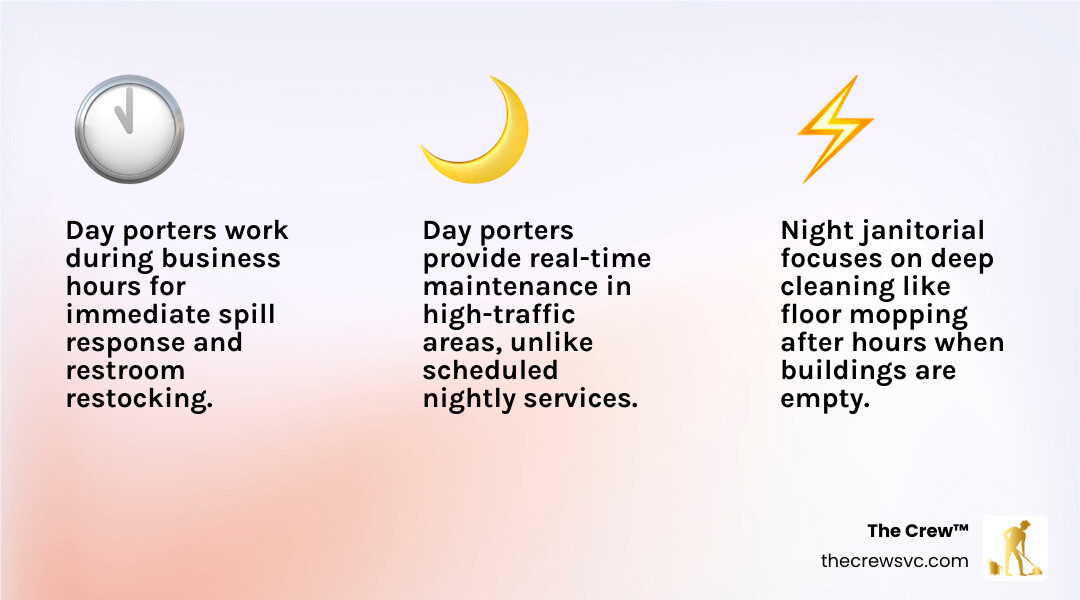 Day porters work during business hours for immediate spill response and restroom restocking.

Day porters provide real-time maintenance in high-traffic areas, unlike scheduled nightly services.

Night janitorial focuses on deep cleaning like floor mopping after hours when buildings are empty.

The Crew™
thecrewsvc.com