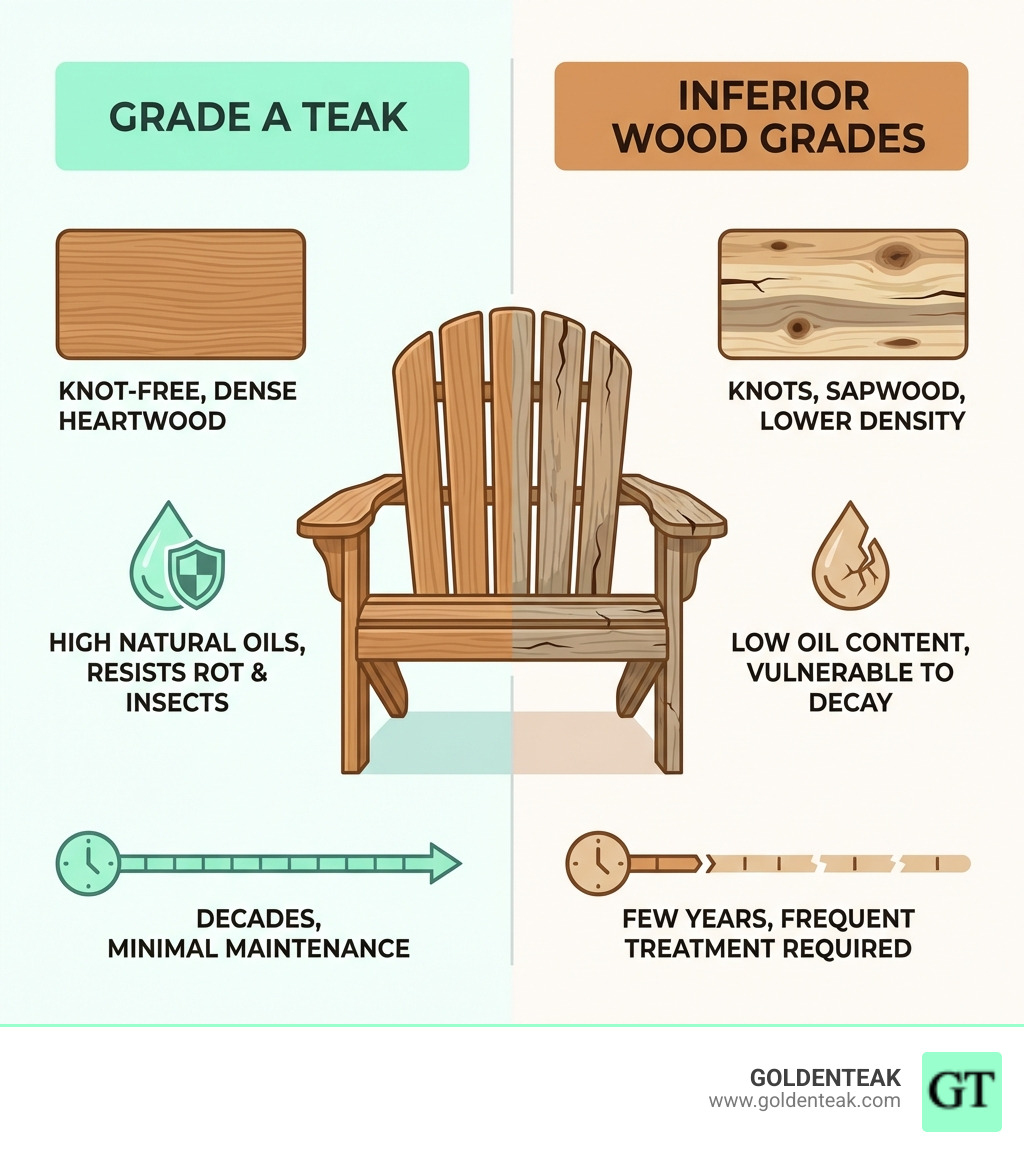 GRADE A TEAK

KNOT-FREE, DENSE HEARTWOOD

HIGH NATURAL OILS, RESISTS ROT & INSECTS

DECADES, MINIMAL MAINTENANCE

INFERIOR WOOD GRADES

KNOTS, SAPWOOD, LOWER DENSITY

LOW OIL CONTENT, VULNERABLE TO DECAY

FEW YEARS, FREQUENT TREATMENT REQUIRED

GOLDENTEAK
www.goldenteak.com

GT