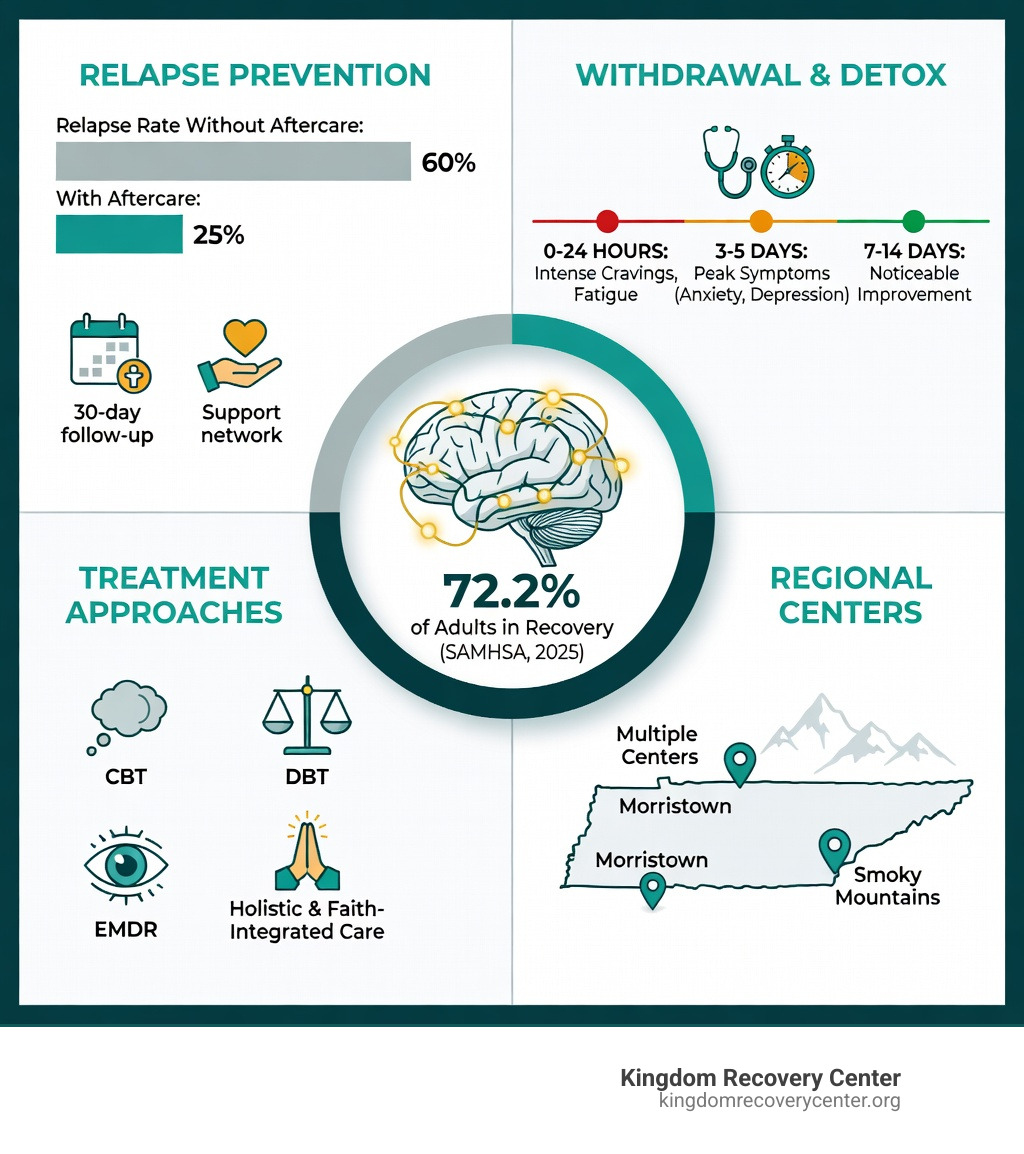 RELAPSE PREVENTION

Relapse Rate Without Aftercare:

60%

With Aftercare:

25%

30-day follow-up

Support network

WITHDRAWAL & DETOX

0-24 HOURS: Intense Cravings, Fatigue

3-5 DAYS: Peak Symptoms (Anxiety, Depression)

7-14 DAYS: Noticeable Improvement

72.2%
of Adults in Recovery
(SAMHSA, 2025)

TREATMENT APPROACHES

CBT

DBT

EMDR

Holistic & Faith-Integrated Care

REGIONAL CENTERS

Multiple Centers

Morristown

Morristown

Smoky Mountains

Kingdom Recovery Center
kingdomrecoverycenter.org